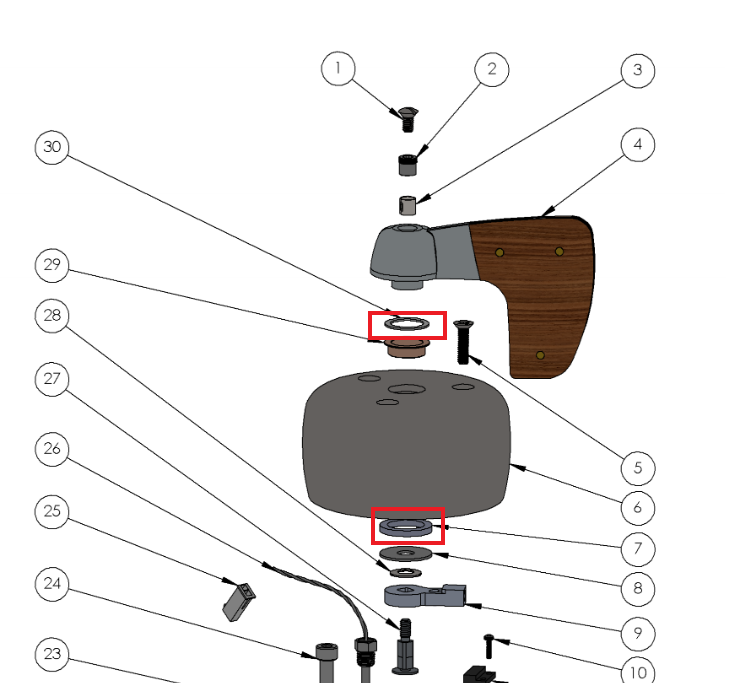 1
2
3
4
30
29
28
27
26
25
24
23
5
6
7
8
9
10