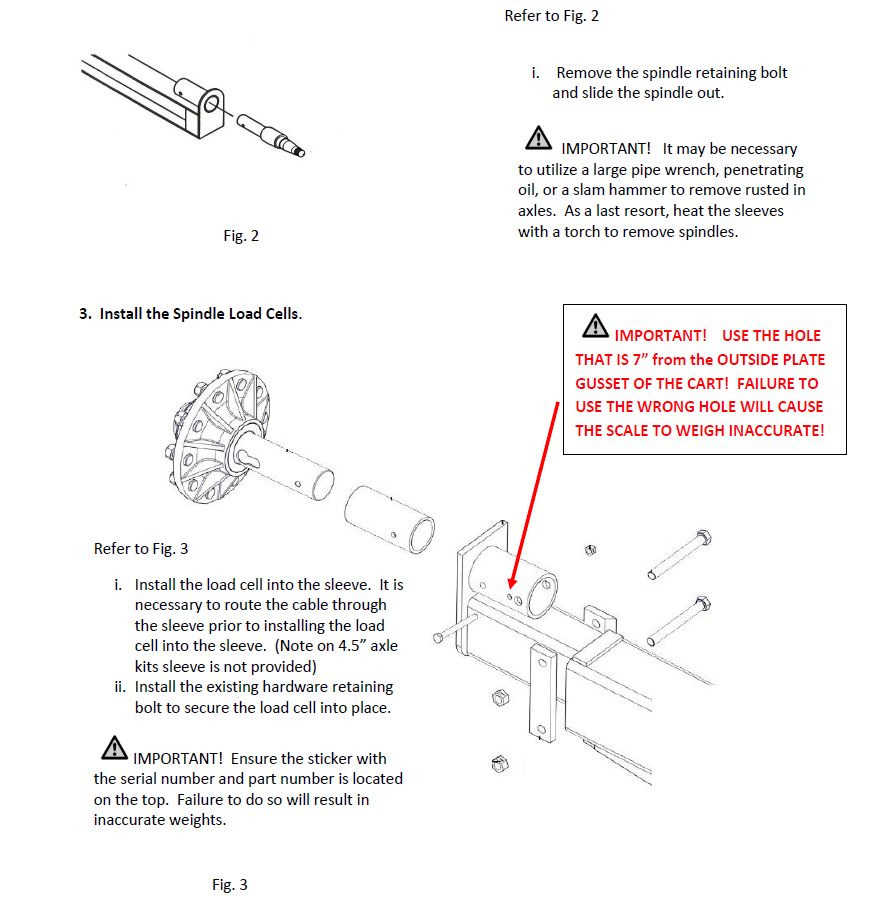 Refer to Fig. 2

i. Remove the spindle retaining bolt and slide the spindle out.

IMPORTANT! It may be necessary to utilize a large pipe wrench, penetrating oil, or a slam hammer to remove rusted in axles. As a last resort, heat the sleeves with a torch to remove spindles.

Fig. 2

3. Install the Spindle Load Cells.

IMPORTANT! USE THE HOLE THAT IS 7” from the OUTSIDE PLATE GUSSET OF THE CART! FAILURE TO USE THE WRONG HOLE WILL CAUSE THE SCALE TO WEIGH INACCURATE!

Refer to Fig. 3

i. Install the load cell into the sleeve. It is necessary to route the cable through the sleeve prior to installing the load cell into the sleeve. (Note on 4.5” axle kits sleeve is not provided)
ii. Install the existing hardware retaining bolt to secure the load cell into place.

IMPORTANT! Ensure the sticker with the serial number and part number is located on the top. Failure to do so will result in inaccurate weights.

Fig. 3