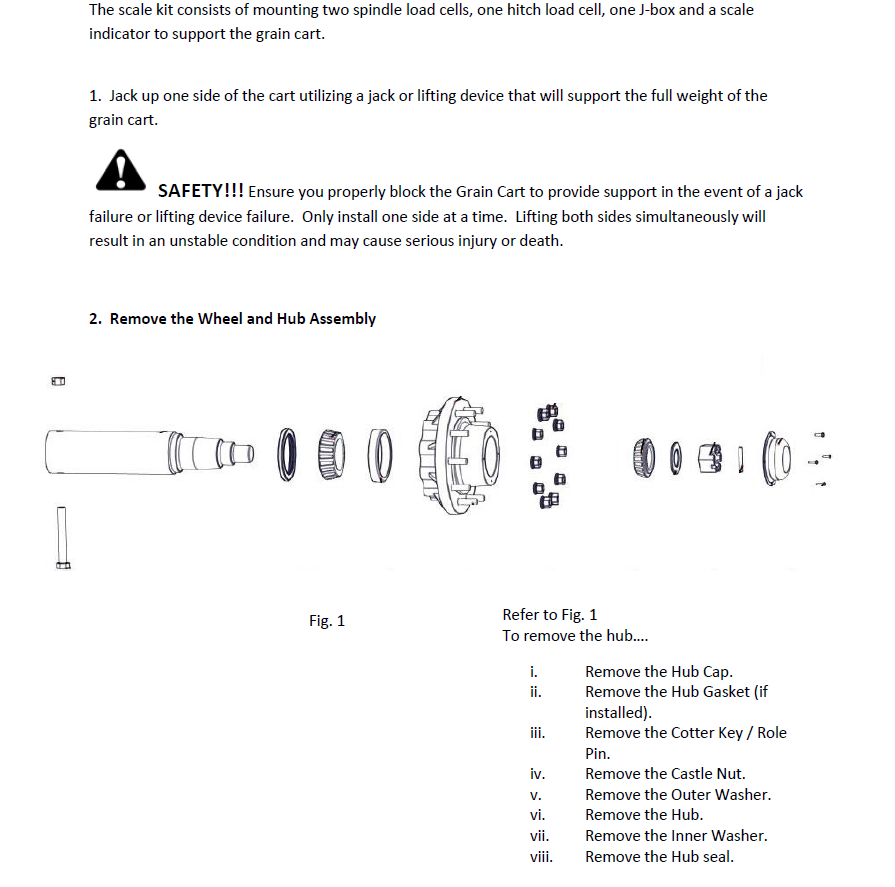 The scale kit consists of mounting two spindle load cells, one hitch load cell, one J-box and a scale indicator to support the grain cart.

1. Jack up one side of the cart utilizing a jack or lifting device that will support the full weight of the grain cart.

SAFETY!!! Ensure you properly block the Grain Cart to provide support in the event of a jack failure or lifting device failure. Only install one side at a time. Lifting both sides simultaneously will result in an unstable condition and may cause serious injury or death.

2. Remove the Wheel and Hub Assembly

Fig. 1

Refer to Fig. 1
To remove the hub....

i. Remove the Hub Cap.
ii. Remove the Hub Gasket (if installed).
iii. Remove the Cotter Key / Role Pin.
iv. Remove the Castle Nut.
v. Remove the Outer Washer.
vi. Remove the Hub.
vii. Remove the Inner Washer.
viii. Remove the Hub seal.