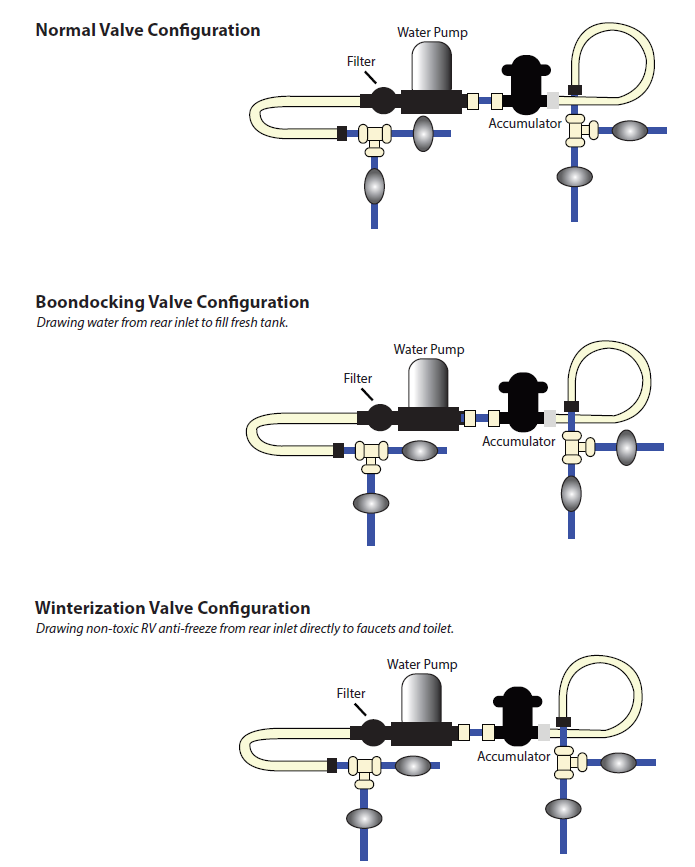 Normal Valve Configuration

Water Pump
Filter
Accumulator

Boondocking Valve Configuration
Drawing water from rear inlet to fill fresh tank.

Water Pump
Filter
Accumulator

Winterization Valve Configuration
Drawing non-toxic RV anti-freeze from rear inlet directly to faucets and toilet.

Water Pump
Filter
Accumulator