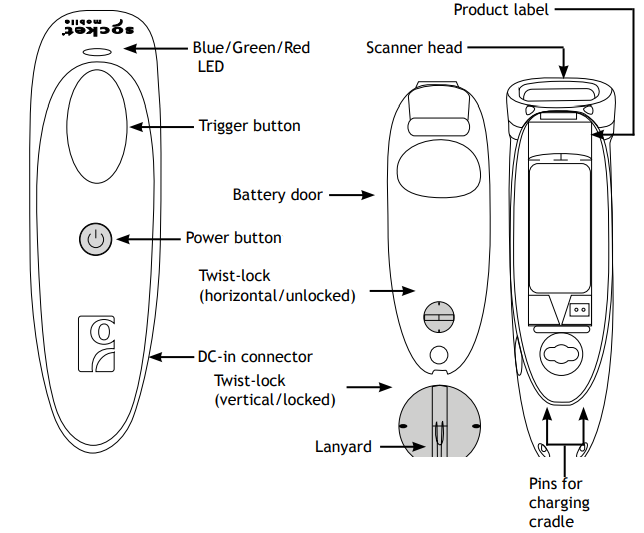 socket mobile

Blue/Green/Red LED

Trigger button

Power button

DC-in connector

Product label

Scanner head

Battery door

Twist-lock (horizontal/unlocked)

Twist-lock (vertical/locked)

Lanyard

Pins for charging cradle