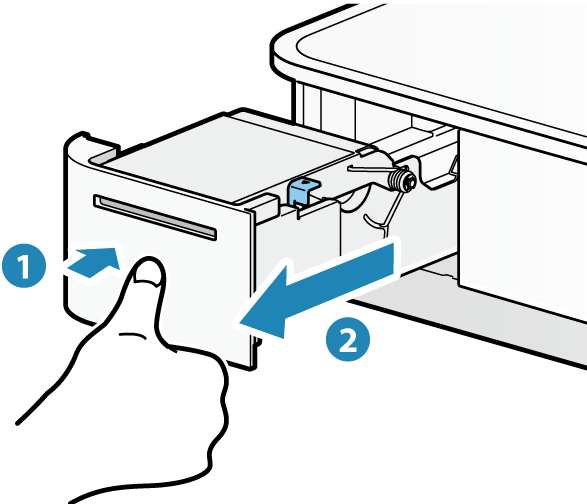 1
2