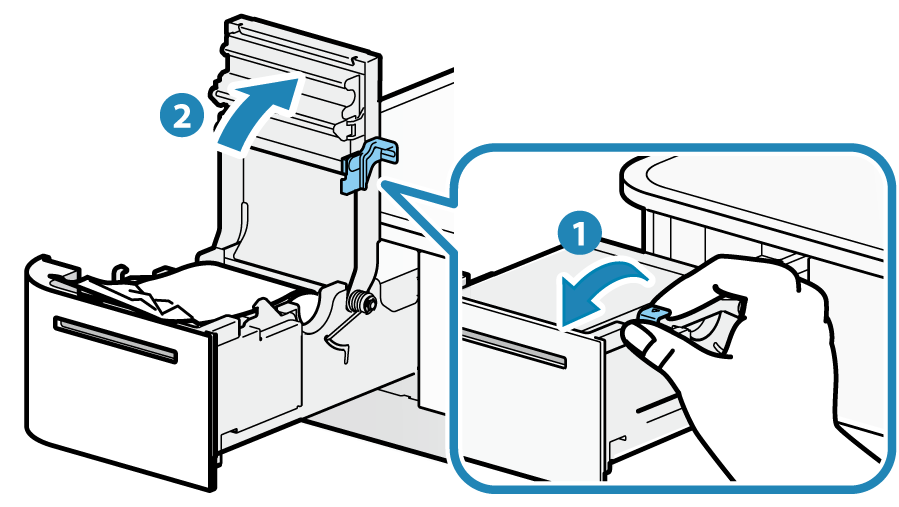 2

1