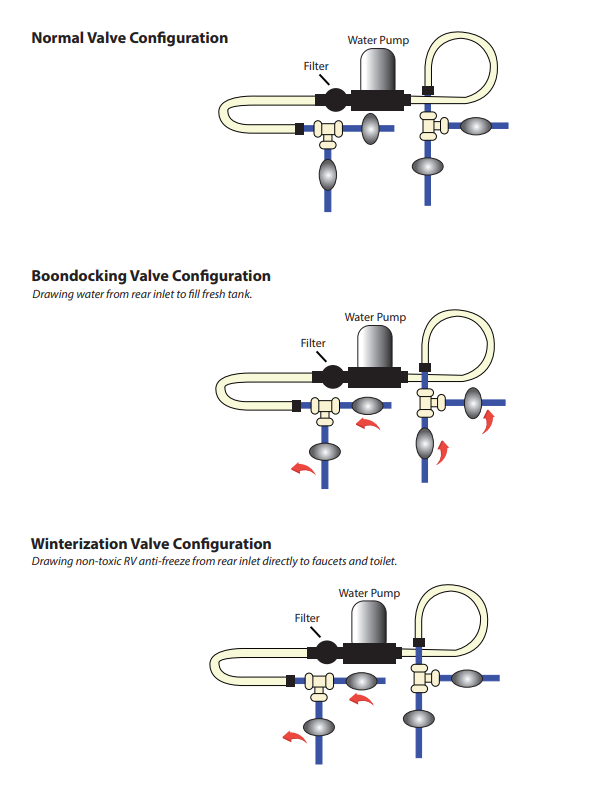 Normal Valve Configuration

Water Pump

Filter

Boondocking Valve Configuration

Drawing water from rear inlet to fill fresh tank.

Water Pump

Filter

Winterization Valve Configuration

Drawing non-toxic RV anti-freeze from rear inlet directly to faucets and toilet.

Water Pump

Filter