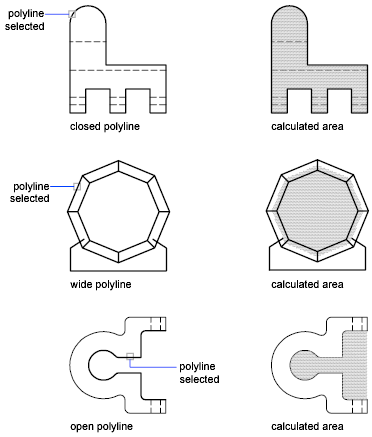 polyline selected

closed polyline

calculated area

polyline selected

wide polyline

calculated area

polyline selected

open polyline

calculated area