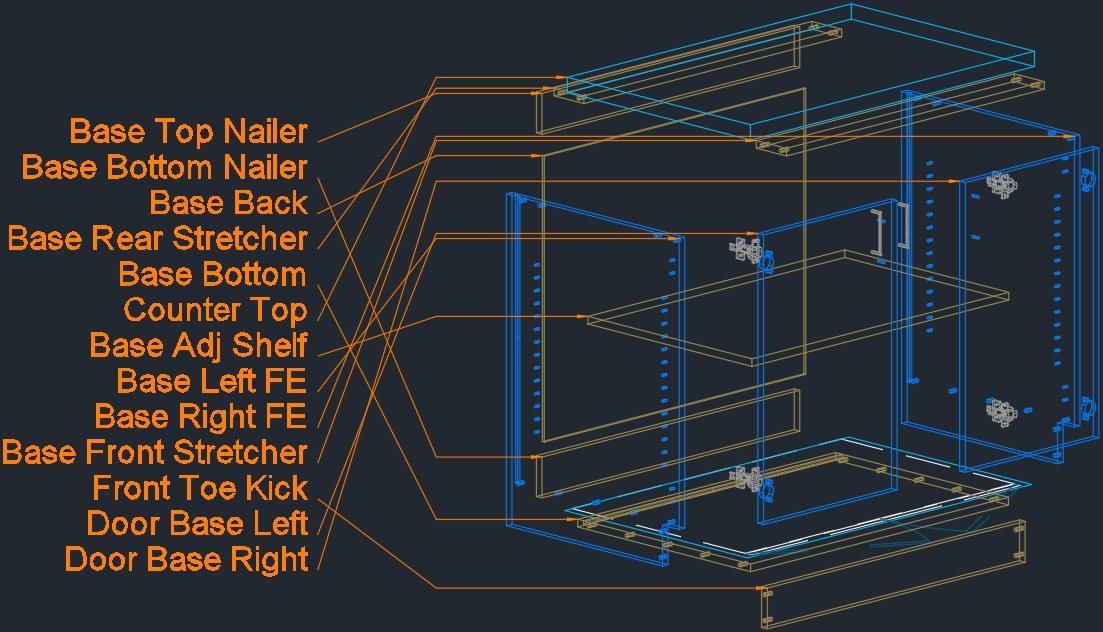 Base Top Nailer
Base Bottom Nailer
Base Back
Base Rear Stretcher
Base Bottom
Counter Top
Base Adj Shelf
Base Left FE
Base Right FE
Base Front Stretcher
Front Toe Kick
Door Base Left
Door Base Right