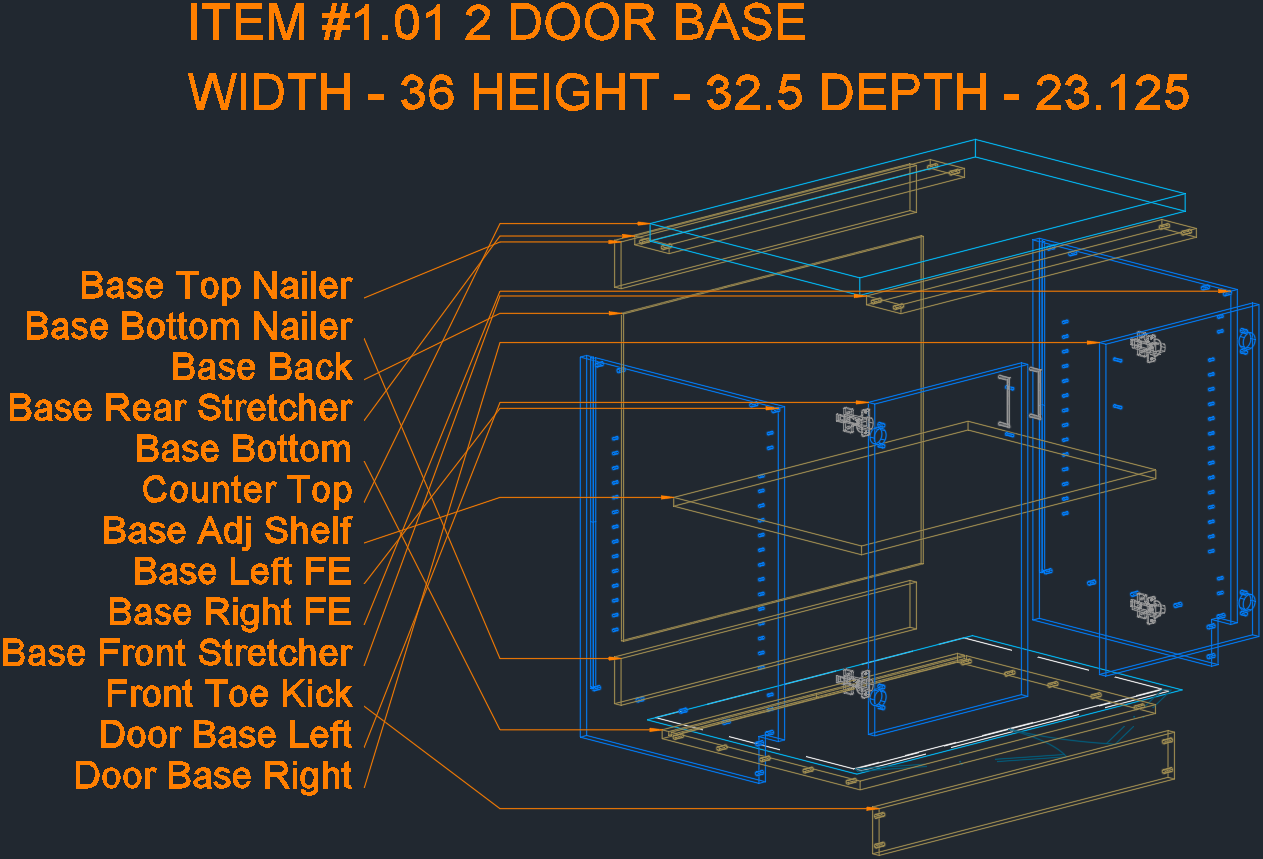 ITEM #1.01 2 DOOR BASE
WIDTH - 36 HEIGHT - 32.5 DEPTH - 23.125

Base Top Nailer
Base Bottom Nailer
Base Back
Base Rear Stretcher
Base Bottom
Counter Top
Base Adj Shelf
Base Left FE
Base Right FE
Base Front Stretcher
Front Toe Kick
Door Base Left
Door Base Right