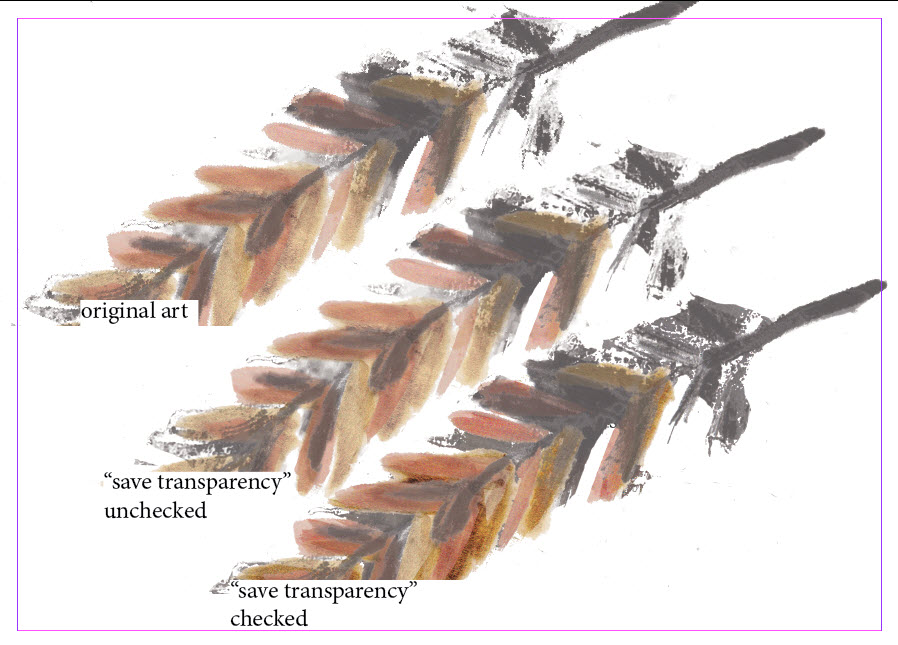 original art

“save transparency” unchecked

“save transparency” checked