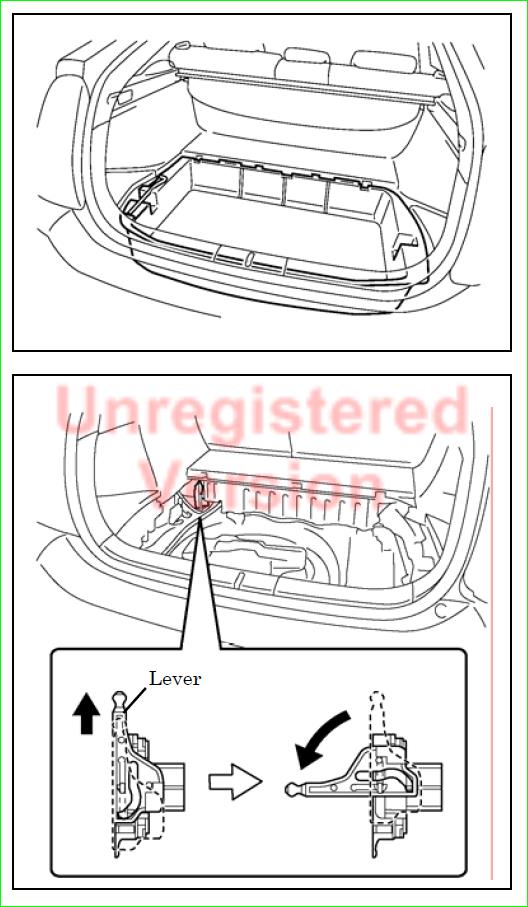 Unregistered Version

Lever