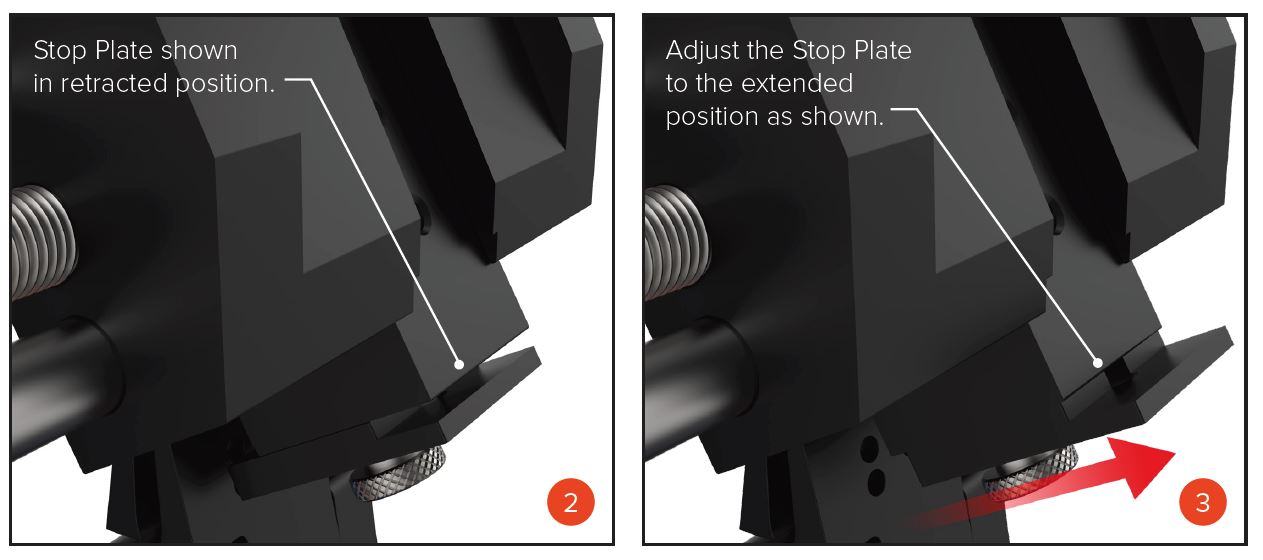 Stop Plate shown in retracted position.

2

Adjust the Stop Plate to the extended position as shown.

3