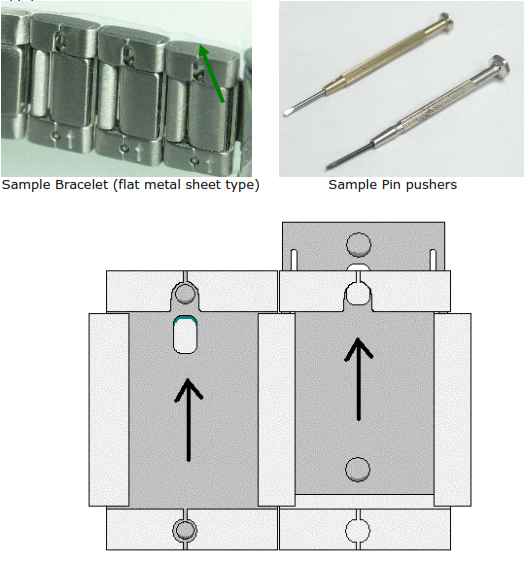 Sample Bracelet (flat metal sheet type)

Sample Pin pushers