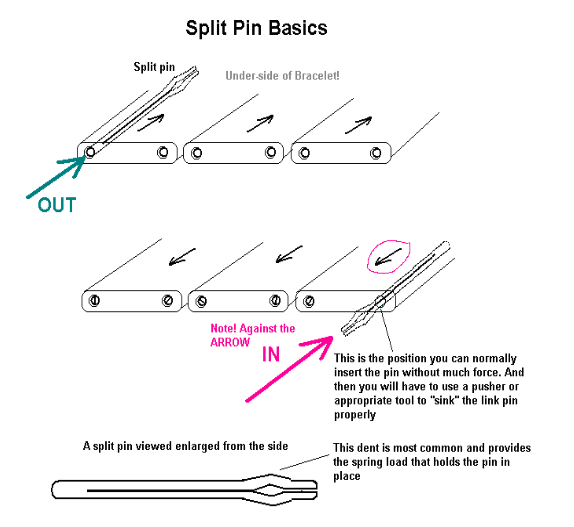 Split Pin Basics

Split pin

Under-side of Bracelet!

OUT

Note! Against the ARROW

IN

This is the position you can normally insert the pin without much force. And then you will have to use a pusher or appropriate tool to "sink" the link pin properly

A split pin viewed enlarged from the side

This dent is most common and provides the spring load that holds the pin in place