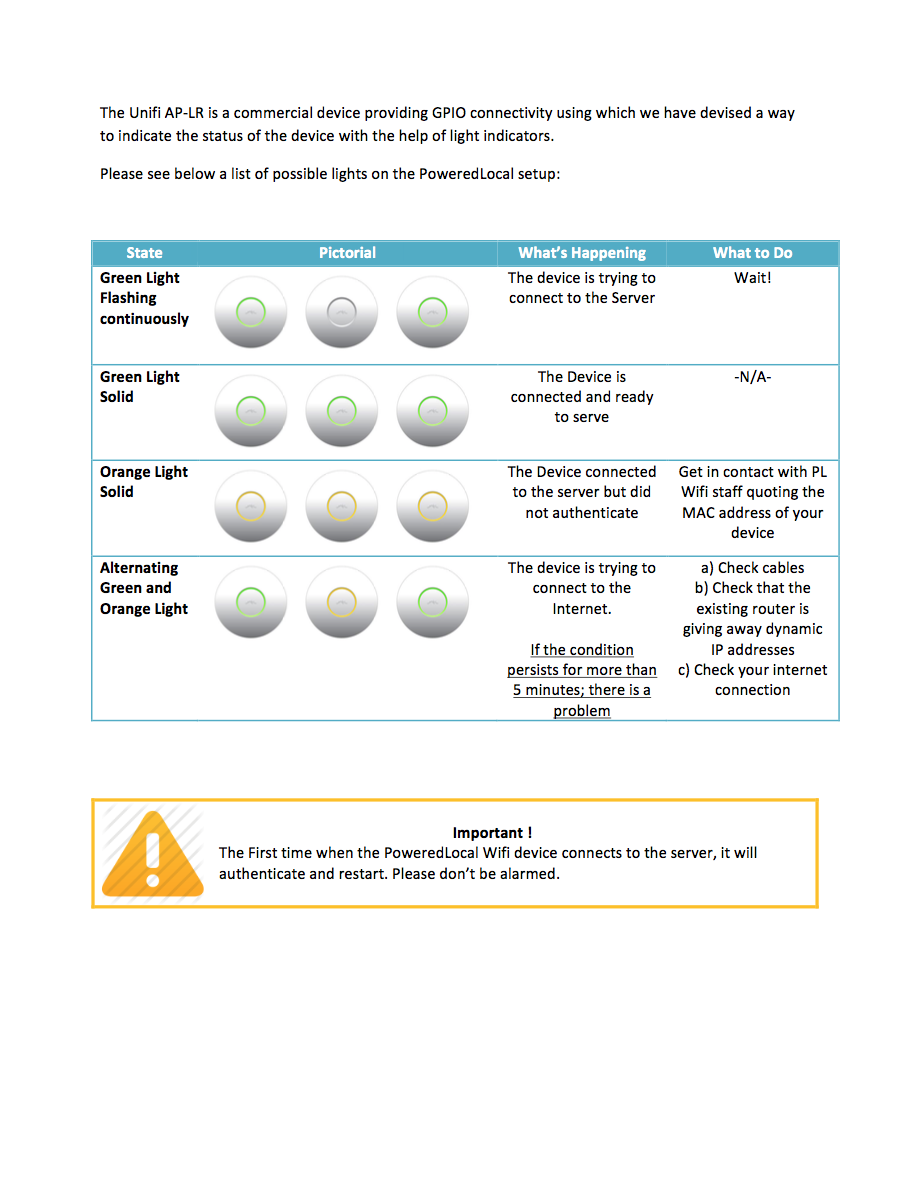 The Unifi AP-LR is a commercial device providing GPIO connectivity using which we have devised a way to indicate the status of the device with the help of light indicators.

Please see below a list of possible lights on the PoweredLocal setup:

| State | Pictorial | What's Happening | What to Do |
|---|---|---|---|
| Green Light Flashing continuously | | The device is trying to connect to the Server | Wait! |
| Green Light Solid | | The Device is connected and ready to serve | -N/A- |
| Orange Light Solid | | The Device connected to the server but did not authenticate | Get in contact with PL Wifi staff quoting the MAC address of your device |
| Alternating Green and Orange Light | | The device is trying to connect to the Internet. If the condition persists for more than 5 minutes; there is a problem | a) Check cables b) Check that the existing router is giving away dynamic IP addresses c) Check your internet connection |

Important !
The First time when the PoweredLocal Wifi device connects to the server, it will authenticate and restart. Please don't be alarmed.