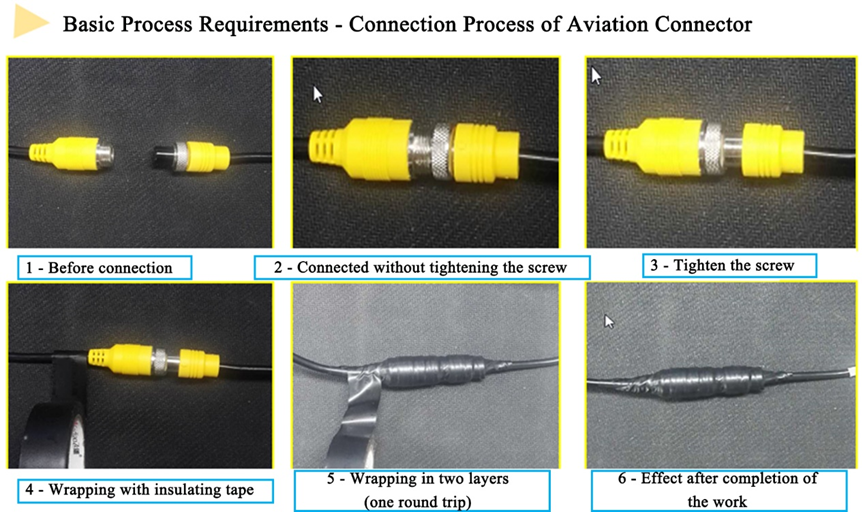 Basic Process Requirements - Connection Process of Aviation Connector

1 - Before connection

2 - Connected without tightening the screw

3 - Tighten the screw

4 - Wrapping with insulating tape

5 - Wrapping in two layers (one round trip)

6 - Effect after completion of the work