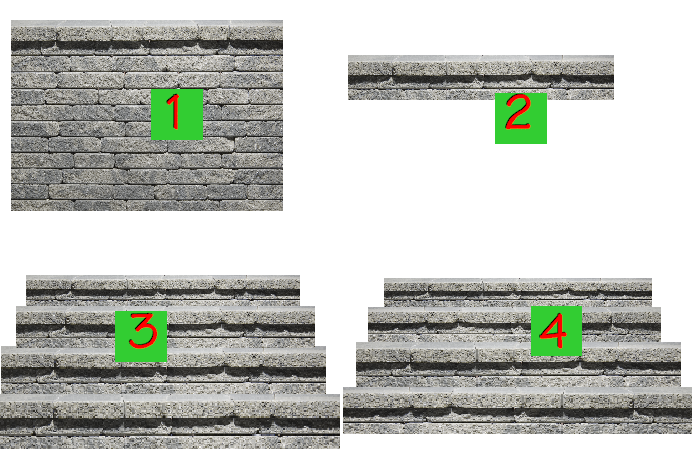 1

2

3

4