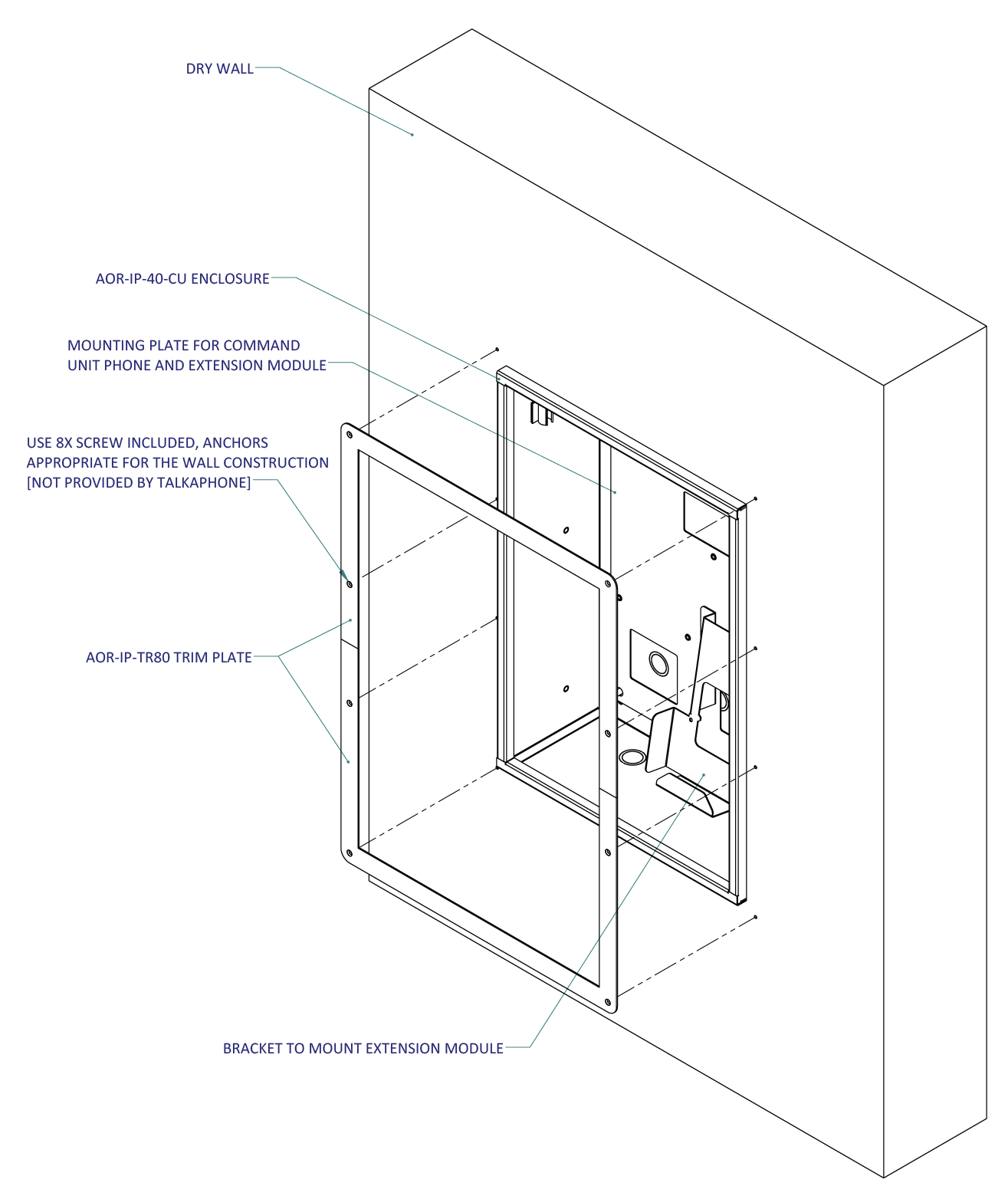 DRY WALL

AOR-IP-40-CU ENCLOSURE

MOUNTING PLATE FOR COMMAND UNIT PHONE AND EXTENSION MODULE

USE 8X SCREW INCLUDED, ANCHORS APPROPRIATE FOR THE WALL CONSTRUCTION [NOT PROVIDED BY TALKAPHONE]

AOR-IP-TR80 TRIM PLATE

BRACKET TO MOUNT EXTENSION MODULE