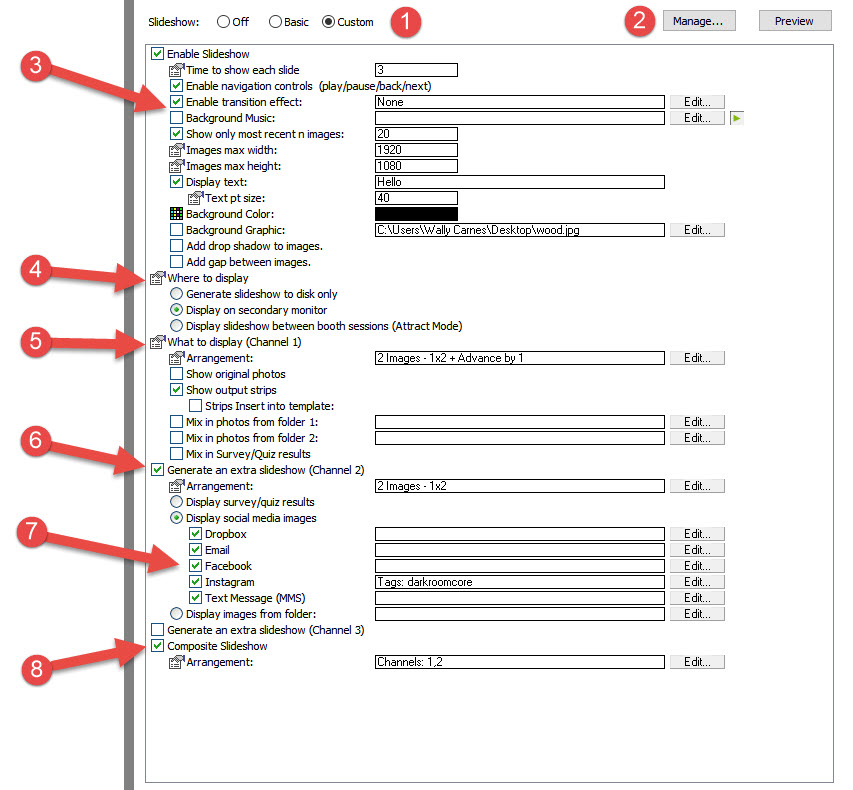 Slideshow: Off Basic Custom 1

2 Manage... Preview

3

Enable Slideshow
Time to show each slide 3
Enable navigation controls (play/pause/back/next)
Enable transition effect: None Edit...
Background Music: Edit...
Show only most recent n images: 20
Images max width: 1920
Images max height: 1080
Display text: Hello
Text pt size: 40
Background Color:
Background Graphic: C:\Users\Wally Carnes\Desktop\wood.jpg Edit...
Add drop shadow to images.
Add gap between images.

4

Where to display
Generate slideshow to disk only
Display on secondary monitor
Display slideshow between booth sessions (Attract Mode)

5

What to display (Channel 1)
Arrangement: 2 Images - 1x2 + Advance by 1 Edit...
Show original photos
Show output strips
Strips Insert into template:
Mix in photos from folder 1: Edit...
Mix in photos from folder 2: Edit...
Mix in Survey/Quiz results

6

Generate an extra slideshow (Channel 2)
Arrangement: 2 Images - 1x2 Edit...
Display survey/quiz results
Display social media images

7

Dropbox Edit...
Email Edit...
Facebook Edit...
Instagram Tags: darkroomcore Edit...
Text Message (MMS) Edit...
Display images from folder: Edit...
Generate an extra slideshow (Channel 3)

8

Composite Slideshow
Arrangement: Channels: 1,2 Edit...