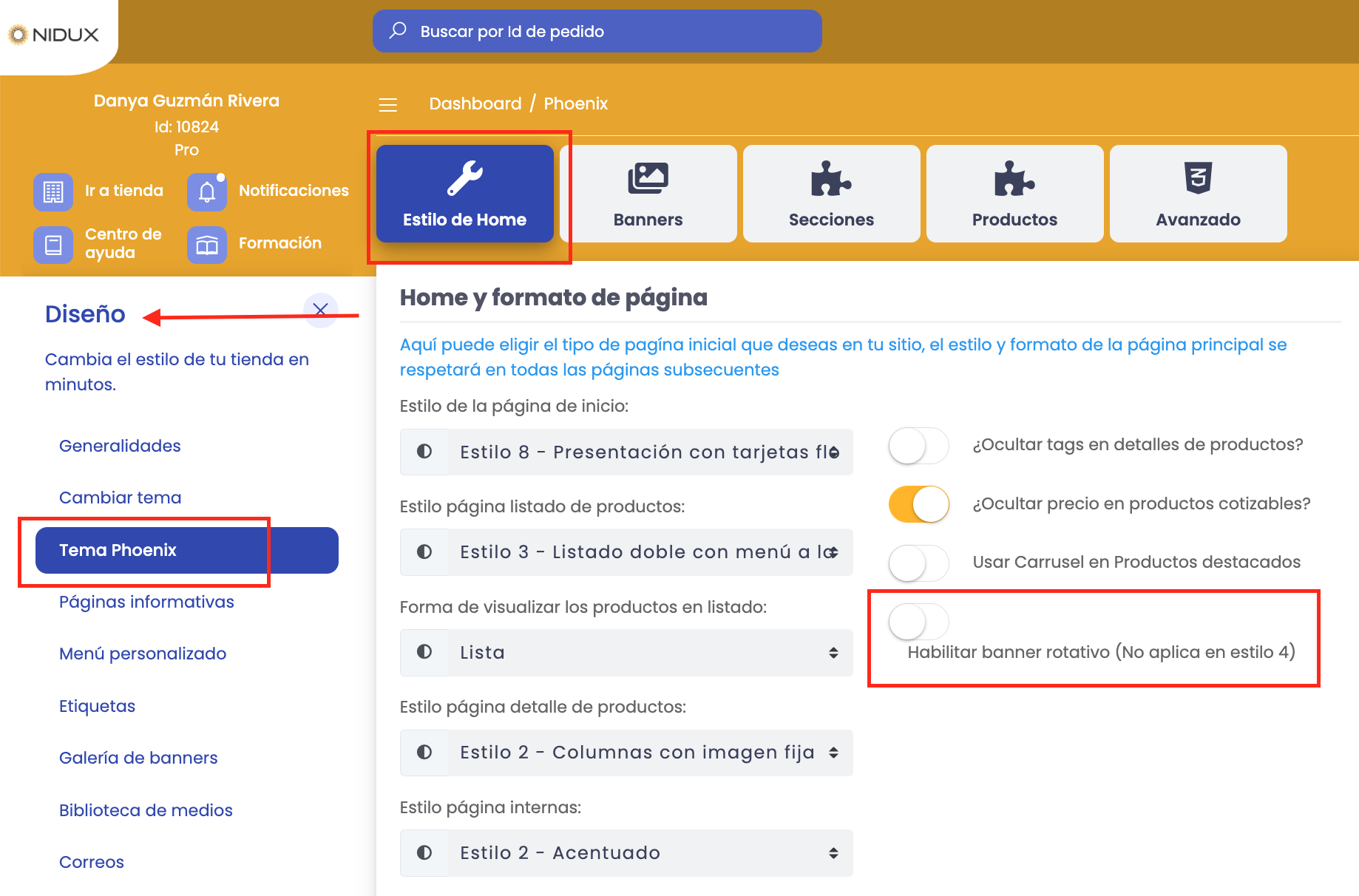 NIDUX

Buscar por Id de pedido

Danya Guzmán Rivera
Id: 10824
Pro

Ir a tienda
Notificaciones
Centro de ayuda
Formación

Dashboard / Phoenix

Estilo de Home
Banners
Secciones
Productos
Avanzado

Diseño

Cambia el estilo de tu tienda en minutos.

Generalidades
Cambiar tema
Tema Phoenix
Páginas informativas
Menú personalizado
Etiquetas
Galería de banners
Biblioteca de medios
Correos

Home y formato de página

Aquí puede eligir el tipo de pagína inicial que deseas en tu sitio, el estilo y formato de la página principal se respetará en todas las páginas subsecuentes

Estilo de la página de inicio:
Estilo 8 - Presentación con tarjetas fl

Estilo página listado de productos:
Estilo 3 - Listado doble con menú a la

Forma de visualizar los productos en listado:
Lista

Estilo página detalle de productos:
Estilo 2 - Columnas con imagen fija

Estilo página internas:
Estilo 2 - Acentuado

¿Ocultar tags en detalles de productos?
¿Ocultar precio en productos cotizables?
Usar Carrusel en Productos destacados
Habilitar banner rotativo (No aplica en estilo 4)