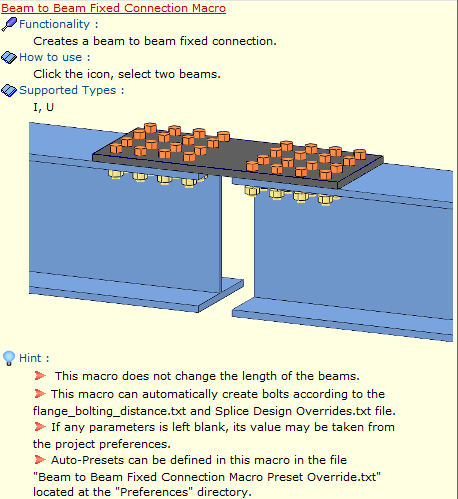 Beam to Beam Fixed Connection Macro

Functionality :

Creates a beam to beam fixed connection.

How to use :

Click the icon, select two beams.

Supported Types :

I, U

Hint :

This macro does not change the length of the beams.

This macro can automatically create bolts according to the flange_bolting_distance.txt and Splice Design Overrides.txt file.

If any parameters is left blank, its value may be taken from the project preferences.

Auto-Presets can be defined in this macro in the file "Beam to Beam Fixed Connection Macro Preset Override.txt" located at the "Preferences" directory.