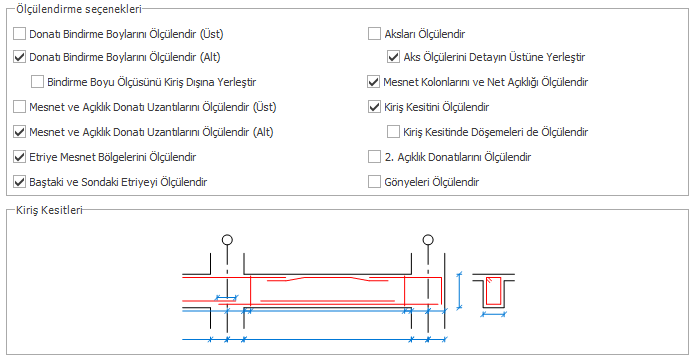 Ölçülendirme seçenekleri

Donatı Bindirme Boylarını Ölçülendir (Üst)
Donatı Bindirme Boylarını Ölçülendir (Alt)
Bindirme Boyu Ölçüsünü Kiriş Dışına Yerleştir
Mesnet ve Açıklık Donatı Uzantılarını Ölçülendir (Üst)
Mesnet ve Açıklık Donatı Uzantılarını Ölçülendir (Alt)
Etriye Mesnet Bölgelerini Ölçülendir
Baştaki ve Sondaki Etriyeyi Ölçülendir

Aksları Ölçülendir
Aks Ölçülerini Detayın Üstüne Yerleştir
Mesnet Kolonlarını ve Net Açıklığı Ölçülendir
Kiriş Kesitini Ölçülendir
Kiriş Kesitinde Döşemeleri de Ölçülendir
2. Açıklık Donatılarını Ölçülendir
Gönyeleri Ölçülendir

Kiriş Kesitleri