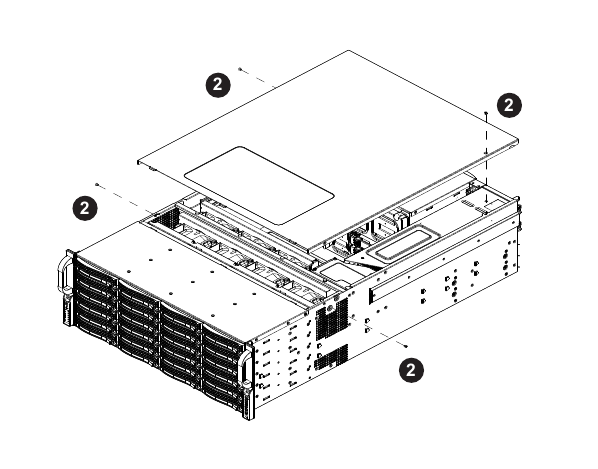 2

2

2

2