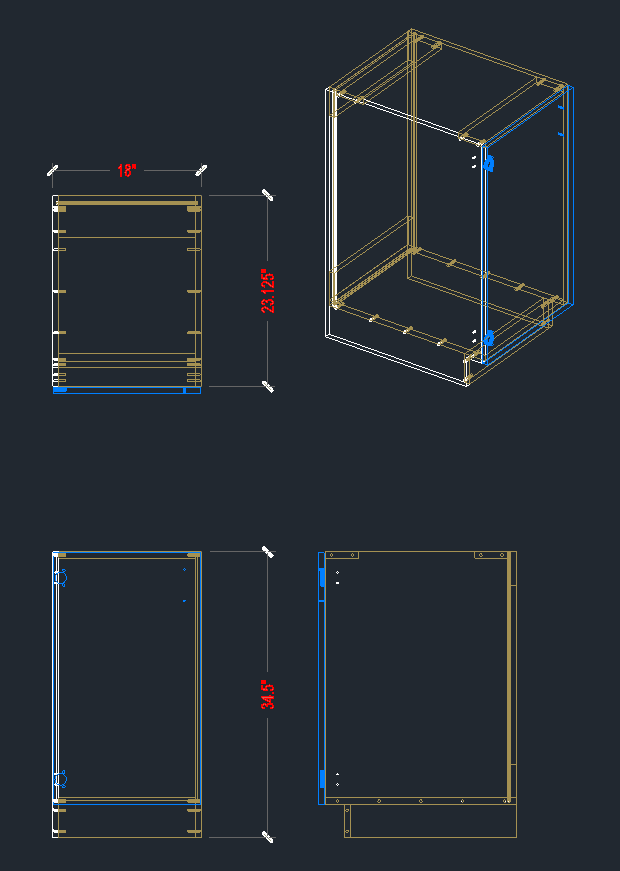 18"

23.125"

34.5"