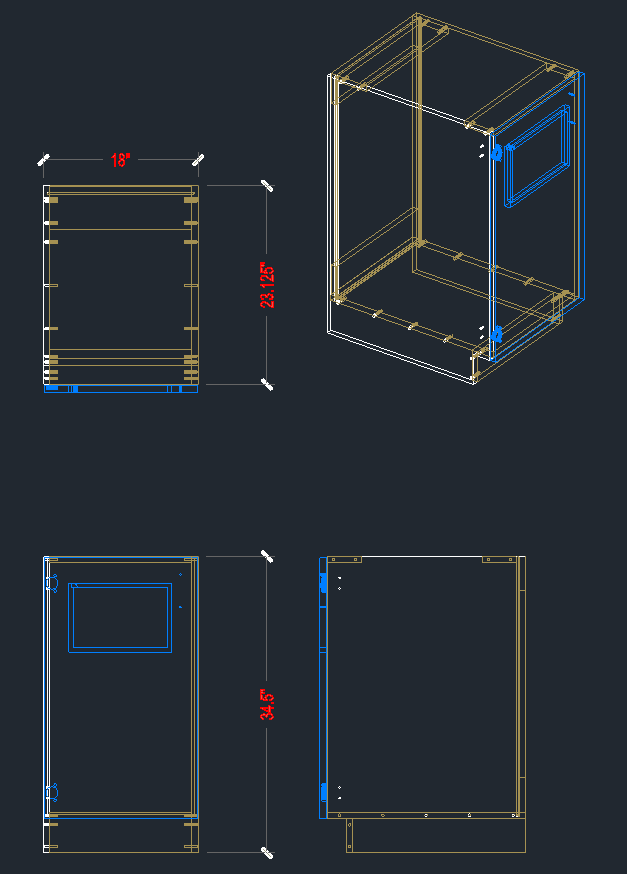 18"

23.125"

34.5"