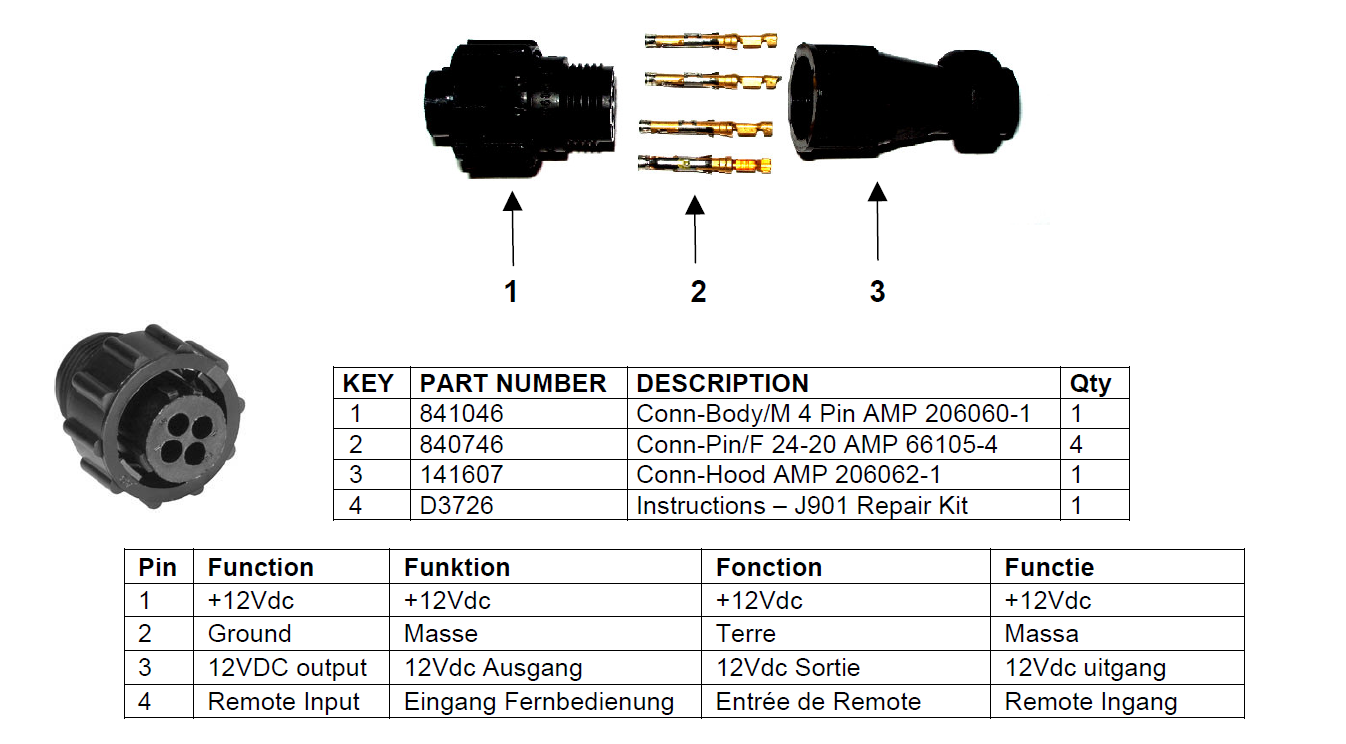 1

2

3

| KEY | PART NUMBER | DESCRIPTION | Qty |
|---|---|---|---|
| 1 | 841046 | Conn-Body/M 4 Pin AMP 206060-1 | 1 |
| 2 | 840746 | Conn-Pin/F 24-20 AMP 66105-4 | 4 |
| 3 | 141607 | Conn-Hood AMP 206062-1 | 1 |
| 4 | D3726 | Instructions – J901 Repair Kit | 1 |

| Pin | Function | Funktion | Fonction | Functie |
|---|---|---|---|---|
| 1 | +12Vdc | +12Vdc | +12Vdc | +12Vdc |
| 2 | Ground | Masse | Terre | Massa |
| 3 | 12VDC output | 12Vdc Ausgang | 12Vdc Sortie | 12Vdc uitgang |
| 4 | Remote Input | Eingang Fernbedienung | Entrée de Remote | Remote Ingang |