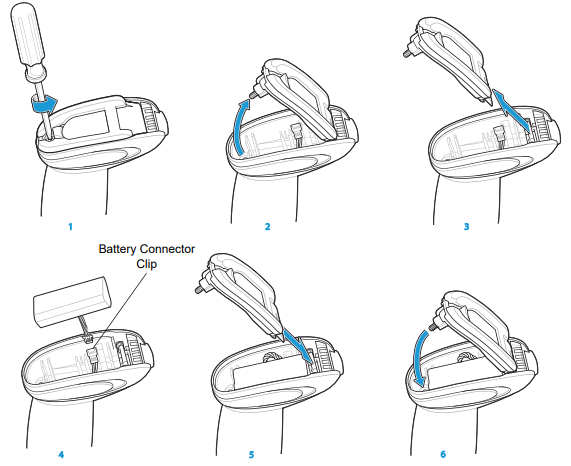 1

2

3

Battery Connector Clip

4

5

6