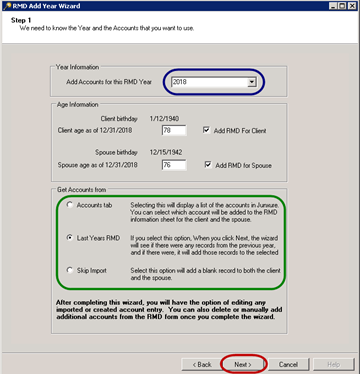 RMD Add Year Wizard

Step 1
We need to know the Year and the Accounts that you want to use.

Year Information
Add Accounts for this RMD Year 2018

Age Information
Client birthday 1/12/1940
Client age as of 12/31/2018 78 Add RMD For Client

Spouse birthday 12/15/1942
Spouse age as of 12/31/2018 76 Add RMD for Spouse

Get Accounts from
Accounts tab Selecting this will display a list of the accounts in Junxure. You can select which account will be added to the RMD information sheet for the client and the spouse.

Last Years RMD If you select this option, When you click Next, the wizard will see if there were any records from the previous year, and if there were, it will add those records to the selected

Skip Import Select this option will add a blank record to both the client and the spouse.

After completing this wizard, you will have the option of editing any imported or created account entry. You can also delete or manually add additional accounts from the RMD form once you complete the wizard.

< Back Next > Cancel Help