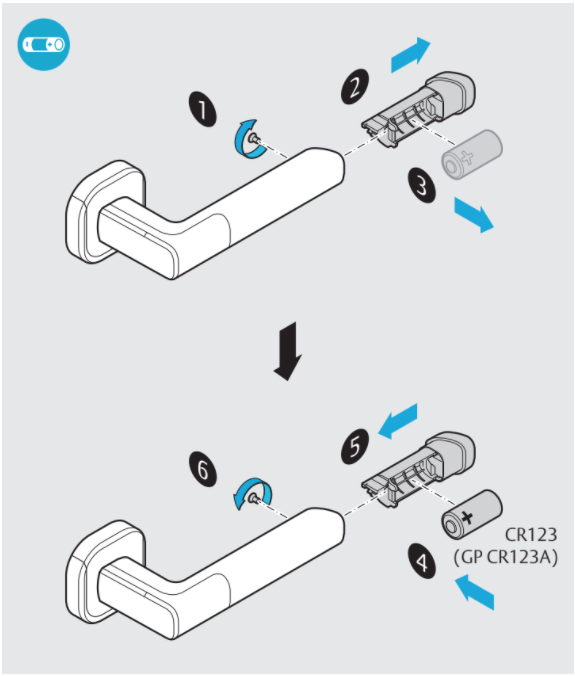 1
2
3
6
5
CR123
(GP CR123A)
4