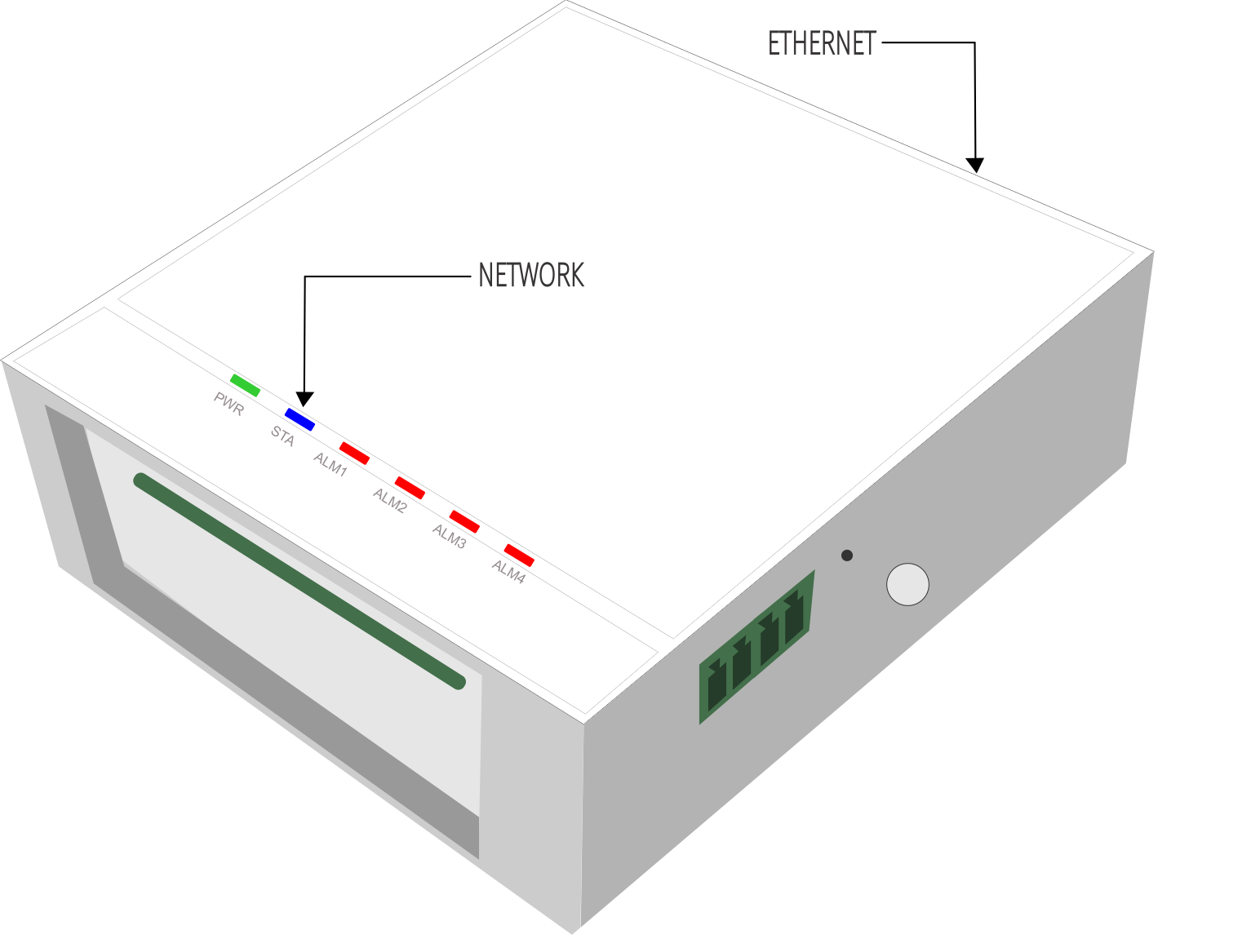 ETHERNET

NETWORK

PWR

STA

ALM1

ALM2

ALM3

ALM4