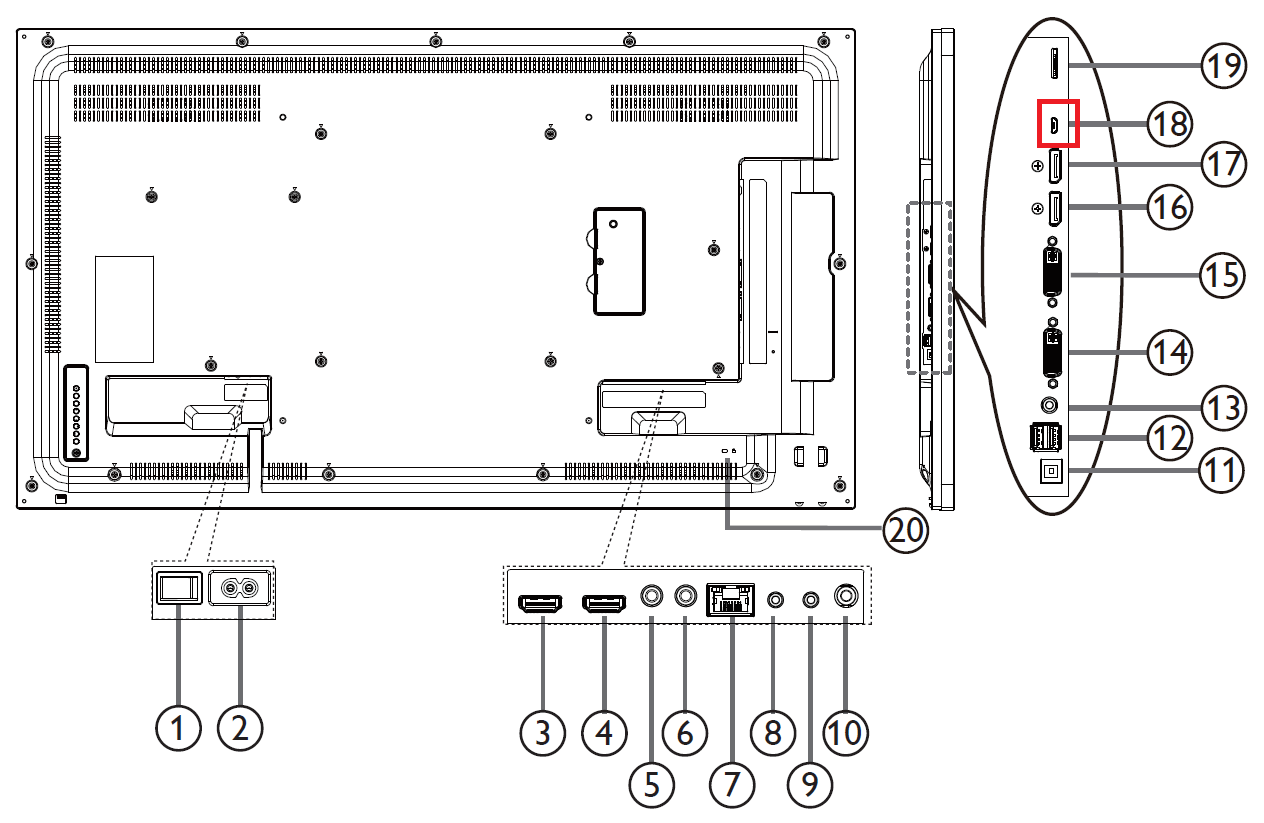 19
18
17
16
15
14
13
12
11
20
1
2
3
4
5
6
7
8
9
10