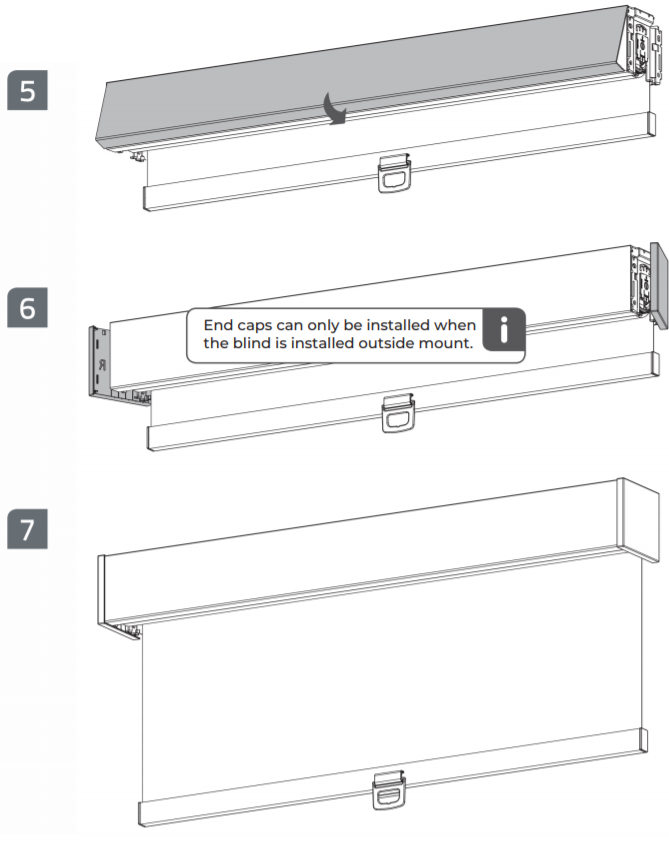 5

6

End caps can only be installed when the blind is installed outside mount.

i

R

7