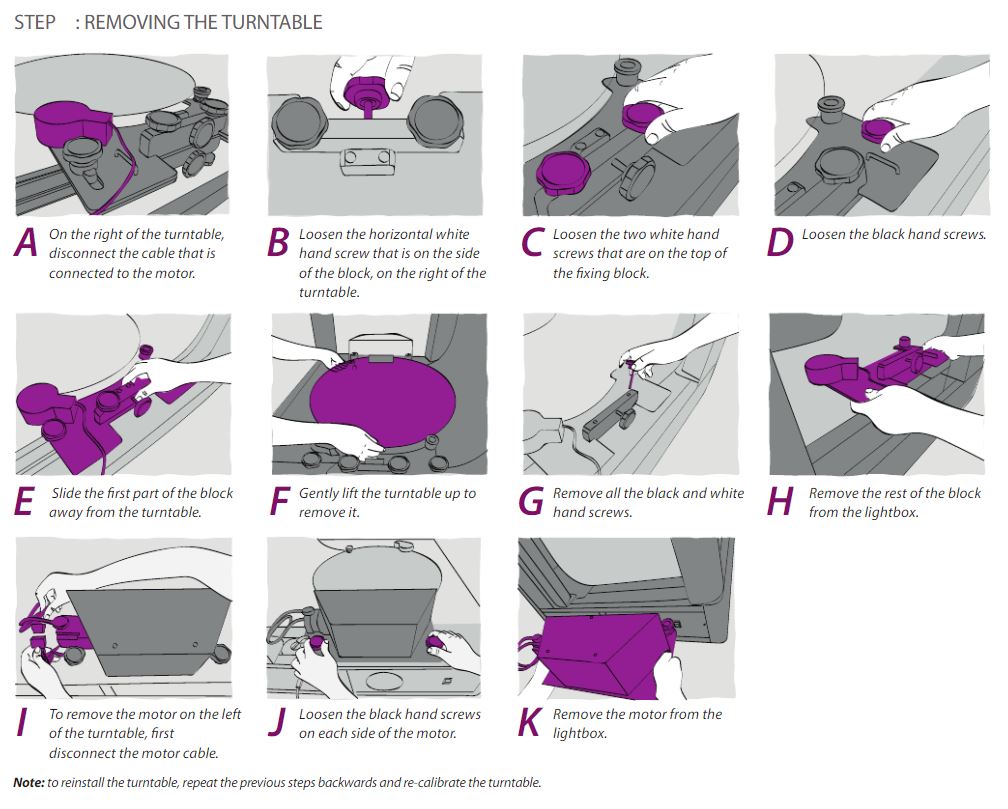 STEP : REMOVING THE TURNTABLE

A On the right of the turntable, disconnect the cable that is connected to the motor.

B Loosen the horizontal white hand screw that is on the side of the block, on the right of the turntable.

C Loosen the two white hand screws that are on the top of the fixing block.

D Loosen the black hand screws.

E Slide the first part of the block away from the turntable.

F Gently lift the turntable up to remove it.

G Remove all the black and white hand screws.

H Remove the rest of the block from the lightbox.

I To remove the motor on the left of the turntable, first disconnect the motor cable.

J Loosen the black hand screws on each side of the motor.

K Remove the motor from the lightbox.

Note: to reinstall the turntable, repeat the previous steps backwards and re-calibrate the turntable.