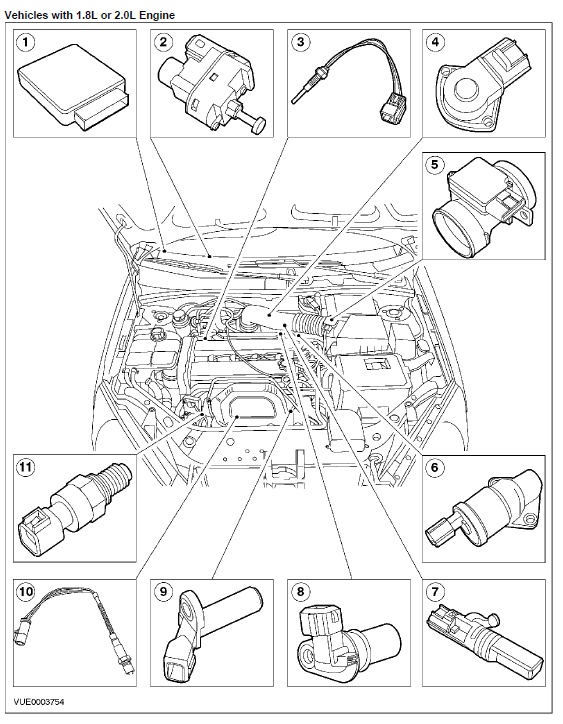 Vehicles with 1.8L or 2.0L Engine

1
2
3
4
5
11
6
10
9
8
7

VUE0003754