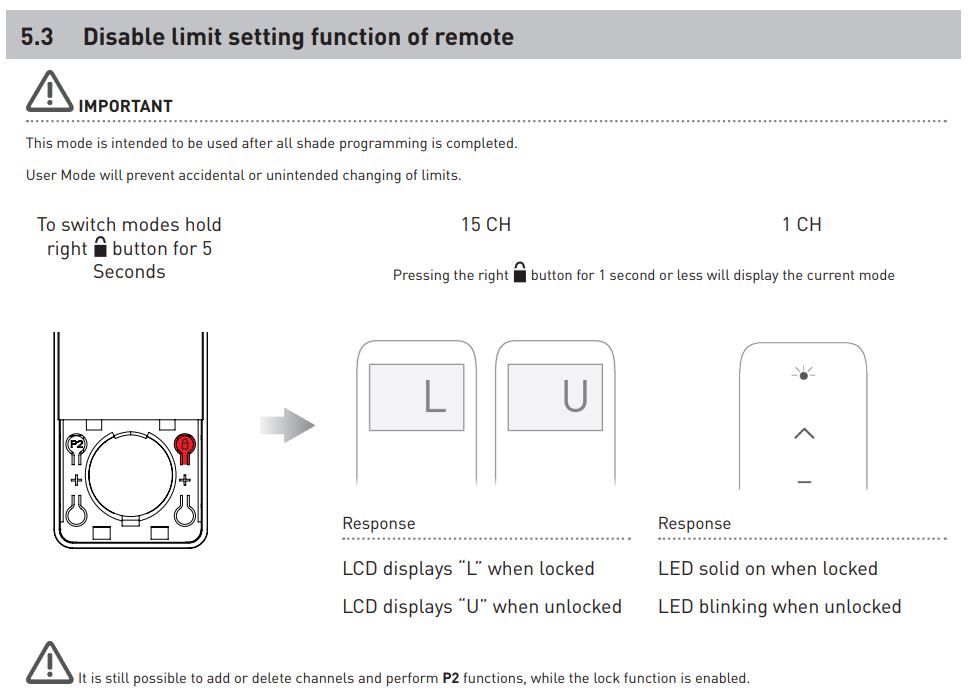 5.3 Disable limit setting function of remote

IMPORTANT

This mode is intended to be used after all shade programming is completed.

User Mode will prevent accidental or unintended changing of limits.

To switch modes hold right button for 5 Seconds

15 CH

1 CH

Pressing the right button for 1 second or less will display the current mode

P2

+

+

L

U

Response

LCD displays "L" when locked

LCD displays "U" when unlocked

Response

LED solid on when locked

LED blinking when unlocked

It is still possible to add or delete channels and perform **P2** functions, while the lock function is enabled.