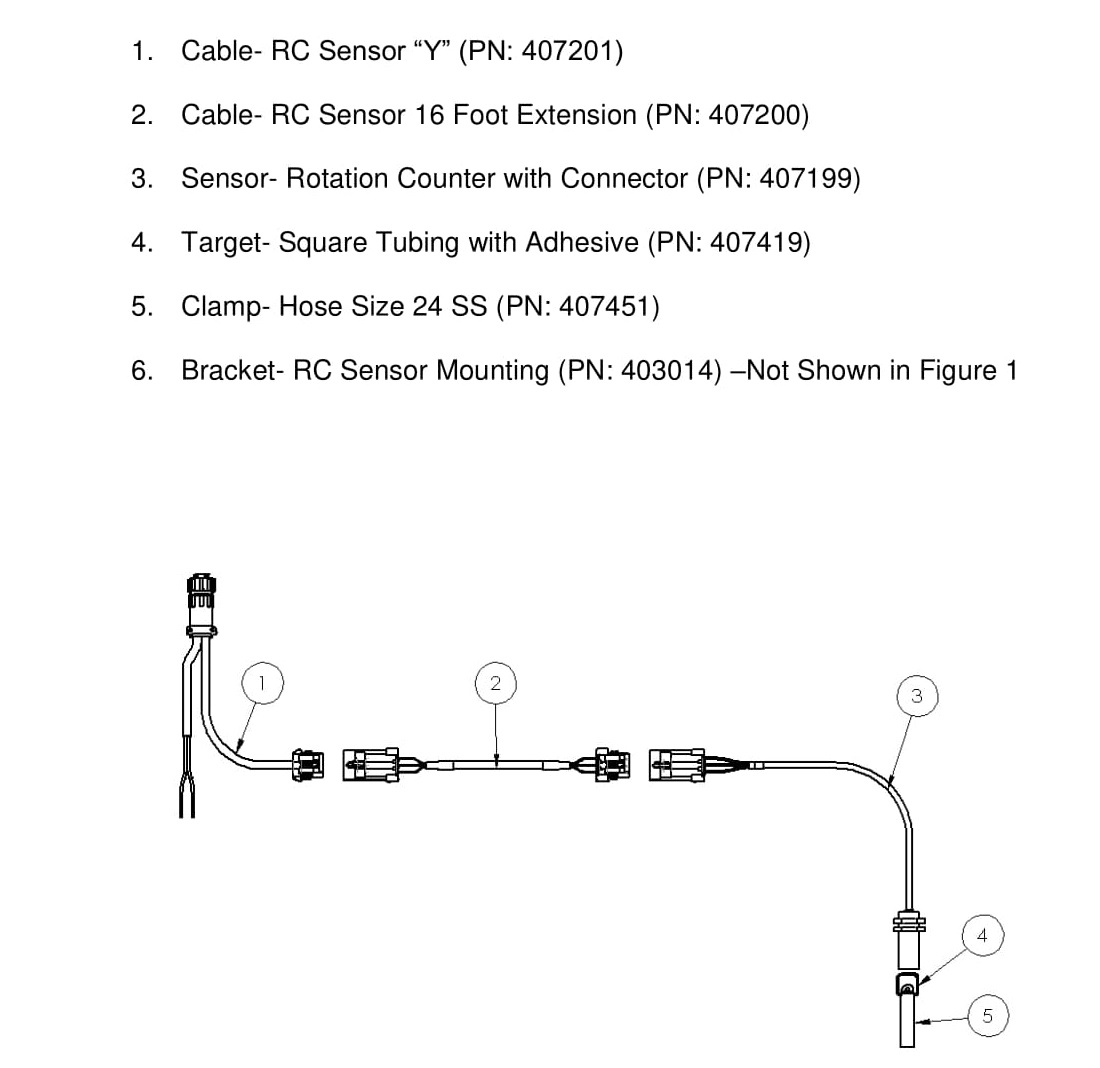 1. Cable- RC Sensor “Y” (PN: 407201)

2. Cable- RC Sensor 16 Foot Extension (PN: 407200)

3. Sensor- Rotation Counter with Connector (PN: 407199)

4. Target- Square Tubing with Adhesive (PN: 407419)

5. Clamp- Hose Size 24 SS (PN: 407451)

6. Bracket- RC Sensor Mounting (PN: 403014) –Not Shown in Figure 1

1

2

3

4

5