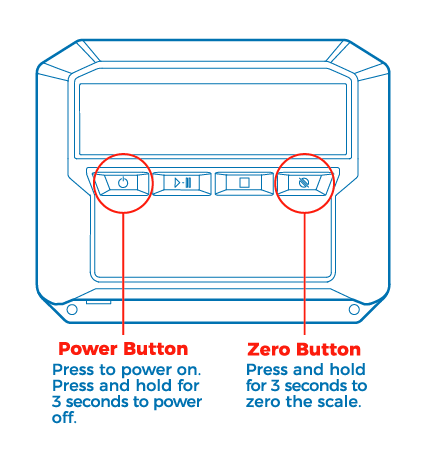 Power Button
Press to power on. Press and hold for 3 seconds to power off.

Zero Button
Press and hold for 3 seconds to zero the scale.