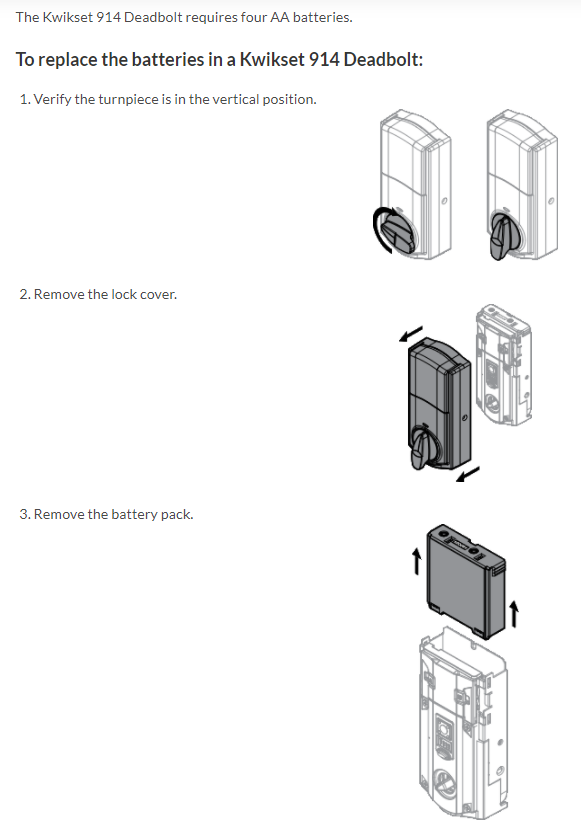 The Kwikset 914 Deadbolt requires four AA batteries.

To replace the batteries in a Kwikset 914 Deadbolt:

1. Verify the turnpiece is in the vertical position.

2. Remove the lock cover.

3. Remove the battery pack.