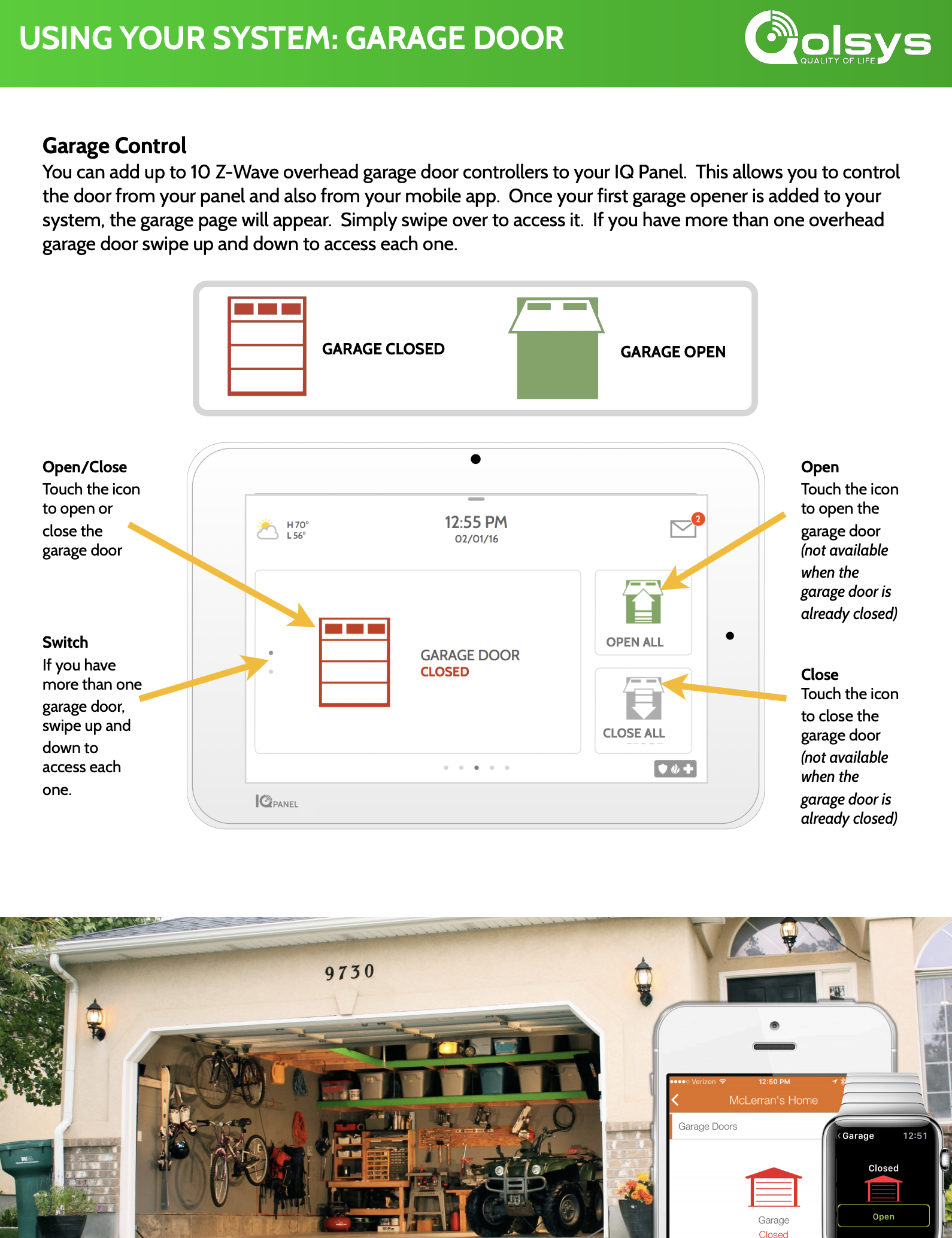 USING YOUR SYSTEM: GARAGE DOOR

Qolsys QUALITY OF LIFE

Garage Control
You can add up to 10 Z-Wave overhead garage door controllers to your IQ Panel. This allows you to control the door from your panel and also from your mobile app. Once your first garage opener is added to your system, the garage page will appear. Simply swipe over to access it. If you have more than one overhead garage door swipe up and down to access each one.

GARAGE CLOSED

GARAGE OPEN

Open/Close
Touch the icon to open or close the garage door

Switch
If you have more than one garage door, swipe up and down to access each one.

H 70°
L 56°

12:55 PM
02/01/16

2

GARAGE DOOR
CLOSED

OPEN ALL

CLOSE ALL

IQ PANEL

Open
Touch the icon to open the garage door (not available when the garage door is already closed)

Close
Touch the icon to close the garage door (not available when the garage door is already closed)

9730

Verizon 12:50 PM
McLerran's Home
Garage Doors
Garage
Closed

Garage 12:51
Closed
Open