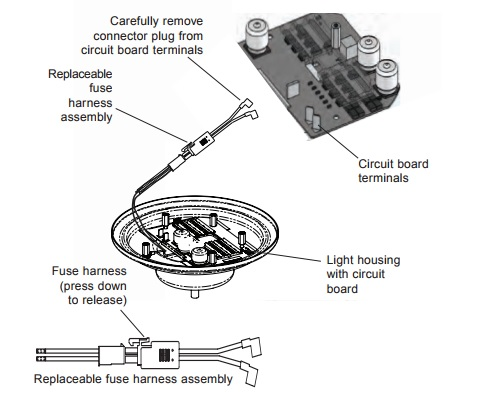 Carefully remove connector plug from circuit board terminals

Replaceable fuse harness assembly

Circuit board terminals

Light housing with circuit board

Fuse harness (press down to release)

Replaceable fuse harness assembly