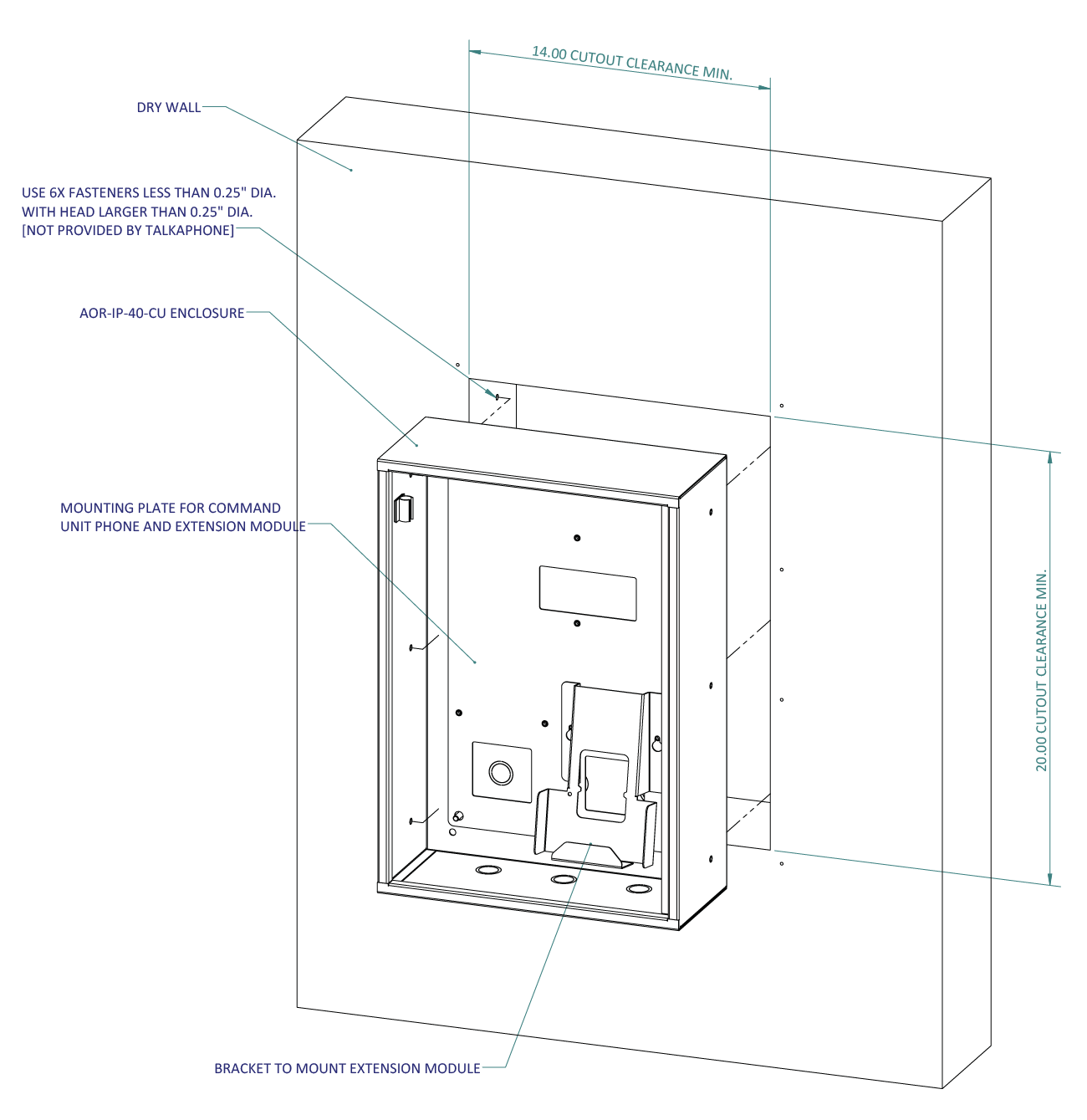 14.00 CUTOUT CLEARANCE MIN.

DRY WALL

USE 6X FASTENERS LESS THAN 0.25" DIA. WITH HEAD LARGER THAN 0.25" DIA. [NOT PROVIDED BY TALKAPHONE]

AOR-IP-40-CU ENCLOSURE

MOUNTING PLATE FOR COMMAND UNIT PHONE AND EXTENSION MODULE

20.00 CUTOUT CLEARANCE MIN.

BRACKET TO MOUNT EXTENSION MODULE