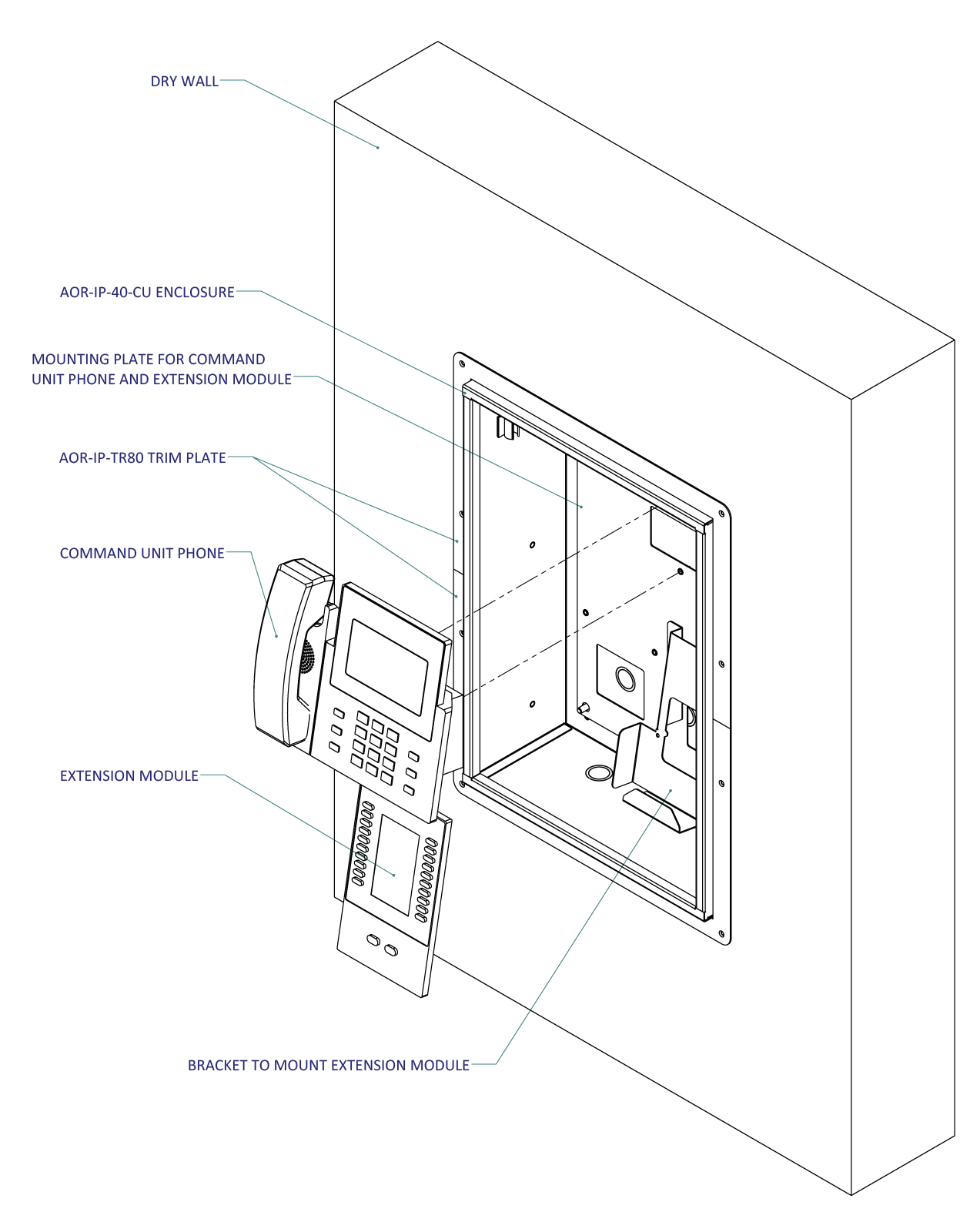 DRY WALL

AOR-IP-40-CU ENCLOSURE

MOUNTING PLATE FOR COMMAND UNIT PHONE AND EXTENSION MODULE

AOR-IP-TR80 TRIM PLATE

COMMAND UNIT PHONE

EXTENSION MODULE

BRACKET TO MOUNT EXTENSION MODULE