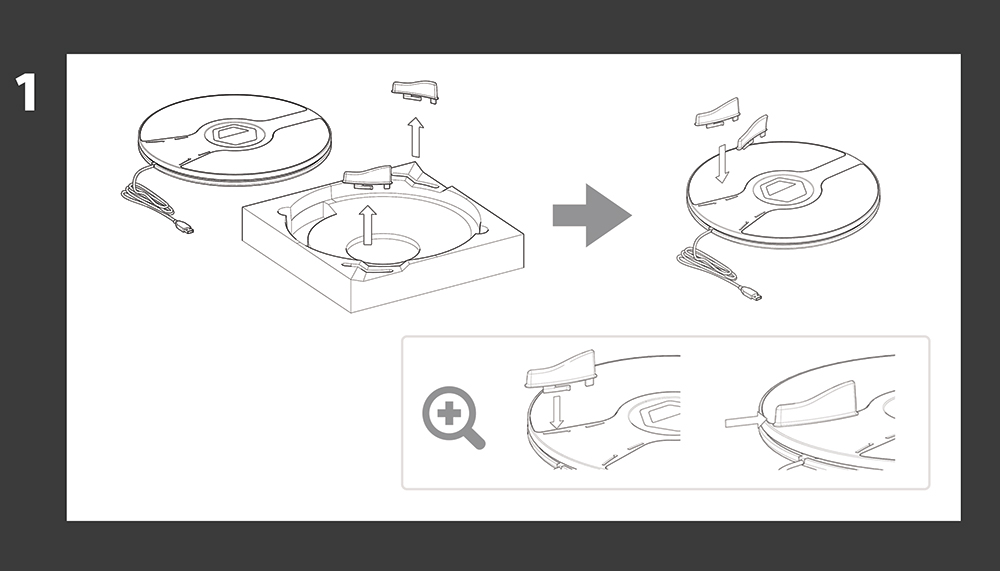 1