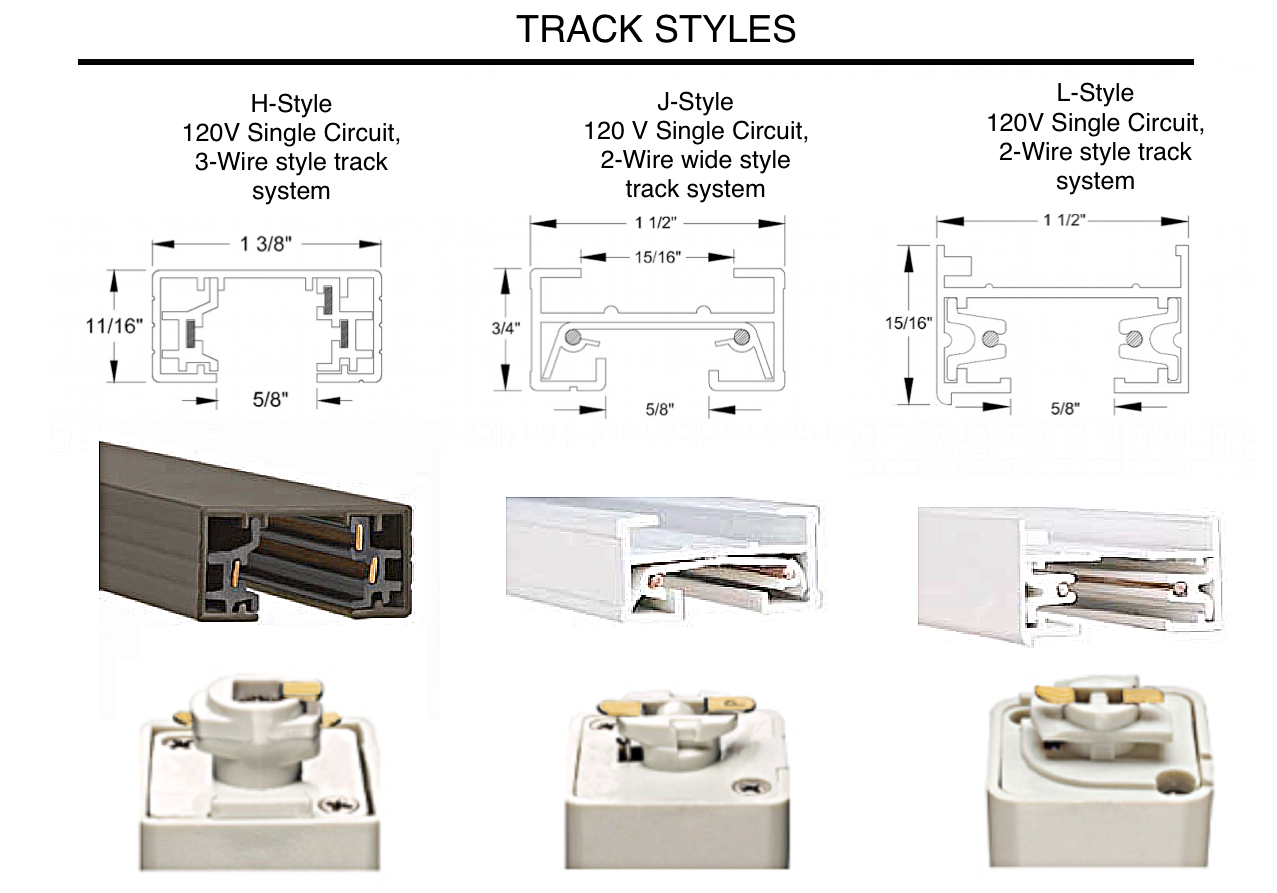 TRACK STYLES

H-Style
120V Single Circuit,
3-Wire style track
system

1 3/8"
11/16"
5/8"

J-Style
120 V Single Circuit,
2-Wire wide style
track system

1 1/2"
15/16"
3/4"
5/8"

L-Style
120V Single Circuit,
2-Wire style track
system

1 1/2"
15/16"
5/8"