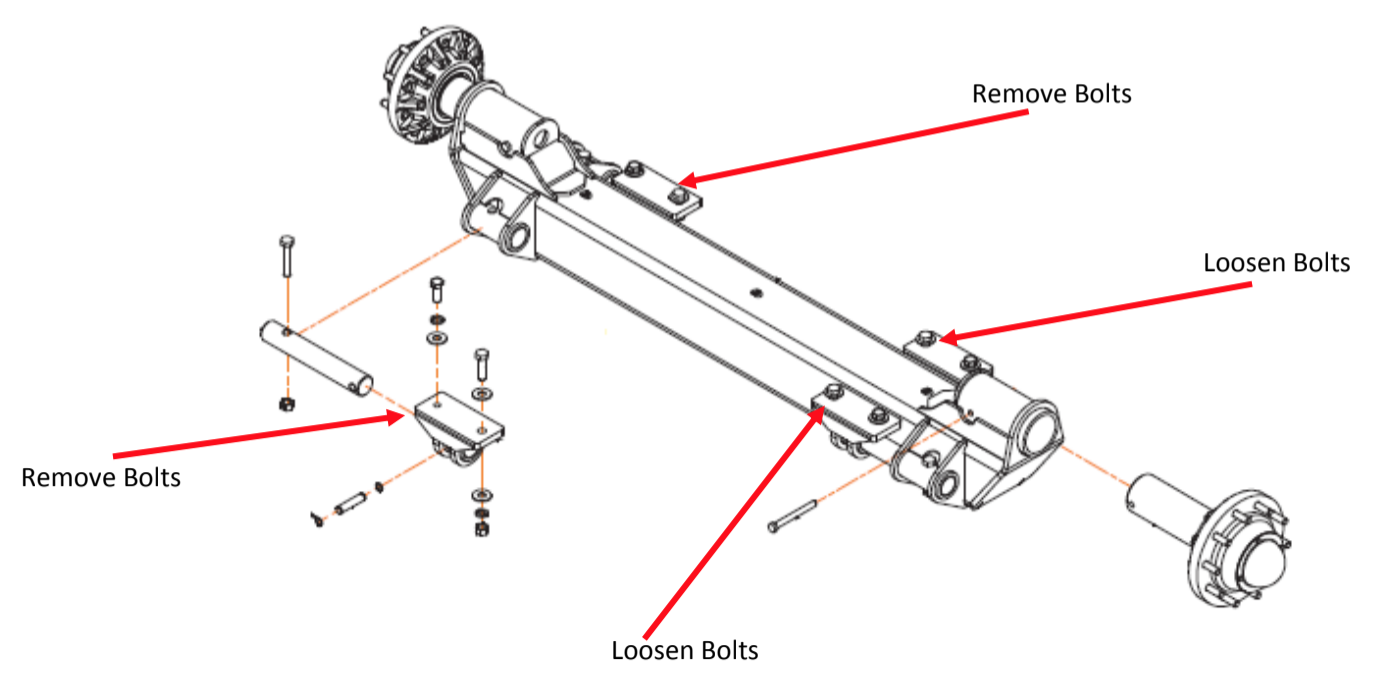 Remove Bolts

Loosen Bolts

Remove Bolts

Loosen Bolts