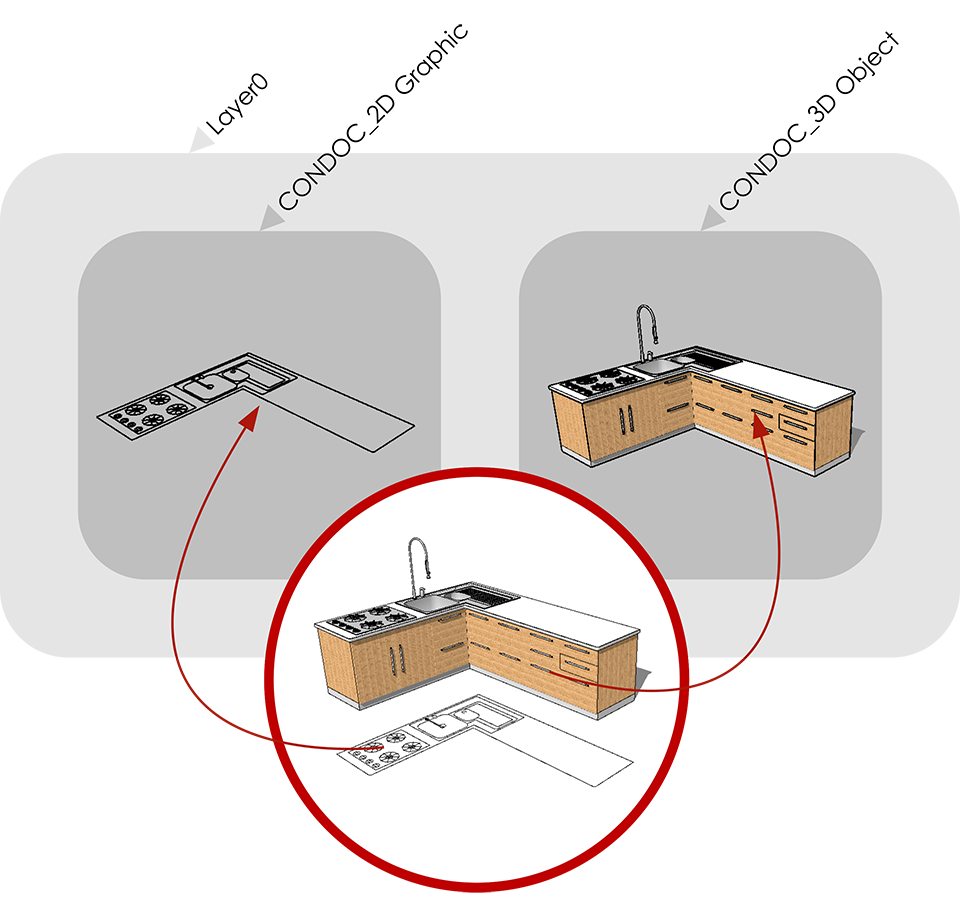 Layer0

CONDOC_2D Graphic

CONDOC_3D Object