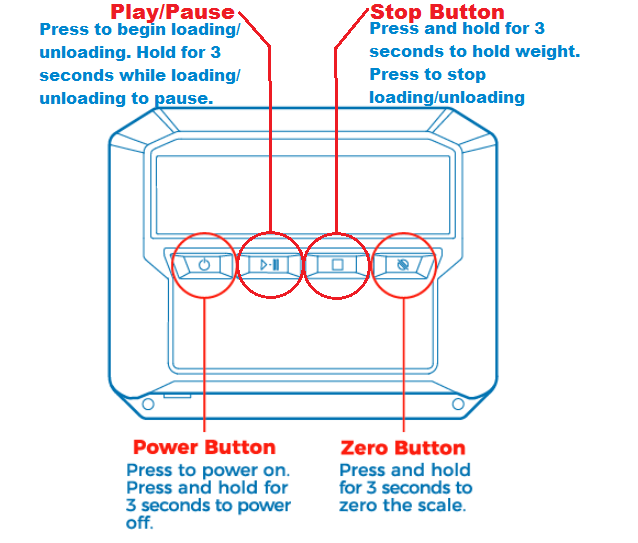 Play/Pause
Press to begin loading/ unloading. Hold for 3 seconds while loading/ unloading to pause.

Stop Button
Press and hold for 3 seconds to hold weight. Press to stop loading/unloading

Power Button
Press to power on. Press and hold for 3 seconds to power off.

Zero Button
Press and hold for 3 seconds to zero the scale.