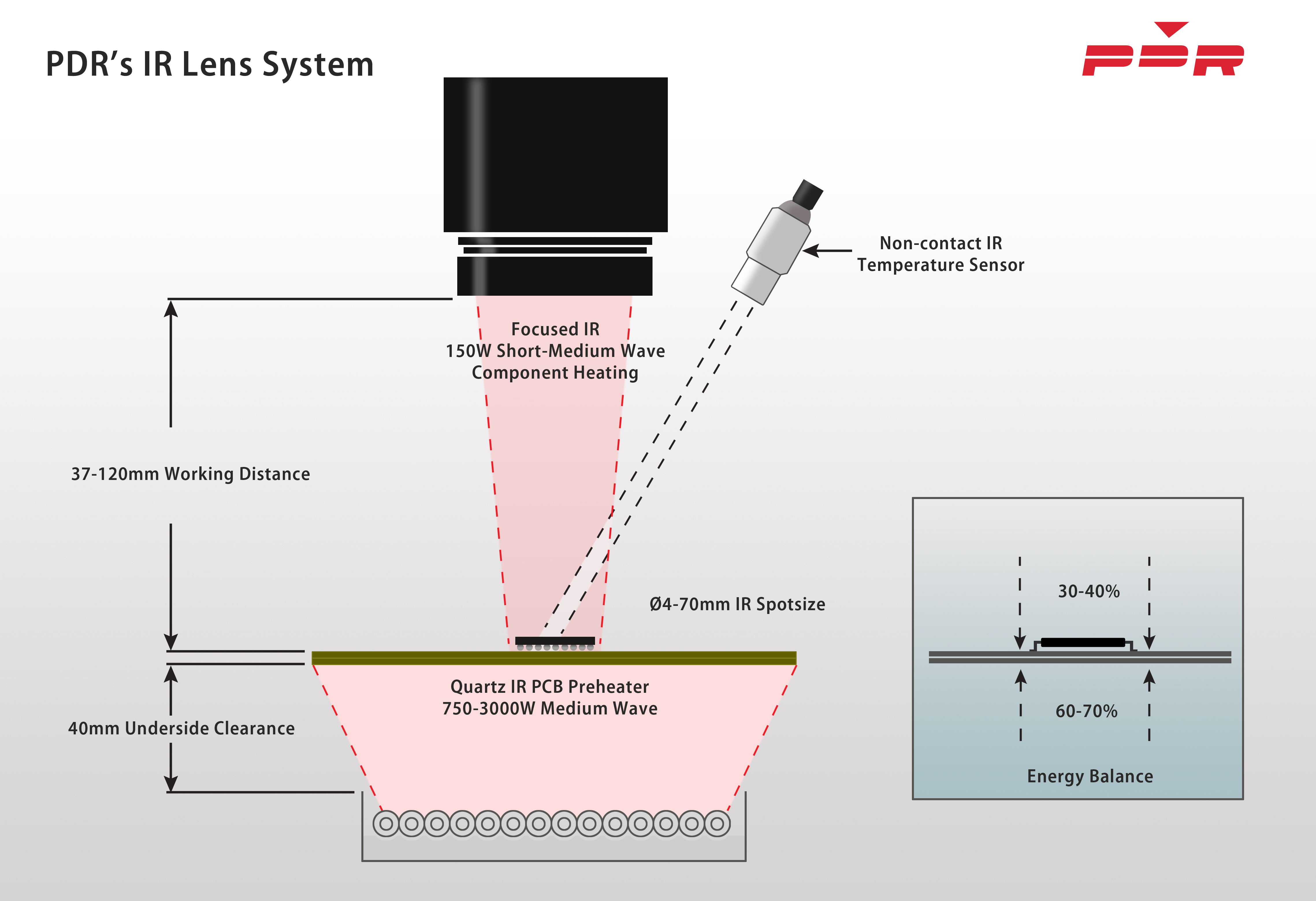 PDR's IR Lens System

PDR

Non-contact IR Temperature Sensor

Focused IR
150W Short-Medium Wave
Component Heating

37-120mm Working Distance

Ø4-70mm IR Spotsize

Quartz IR PCB Preheater
750-3000W Medium Wave

40mm Underside Clearance

30-40%

60-70%

Energy Balance